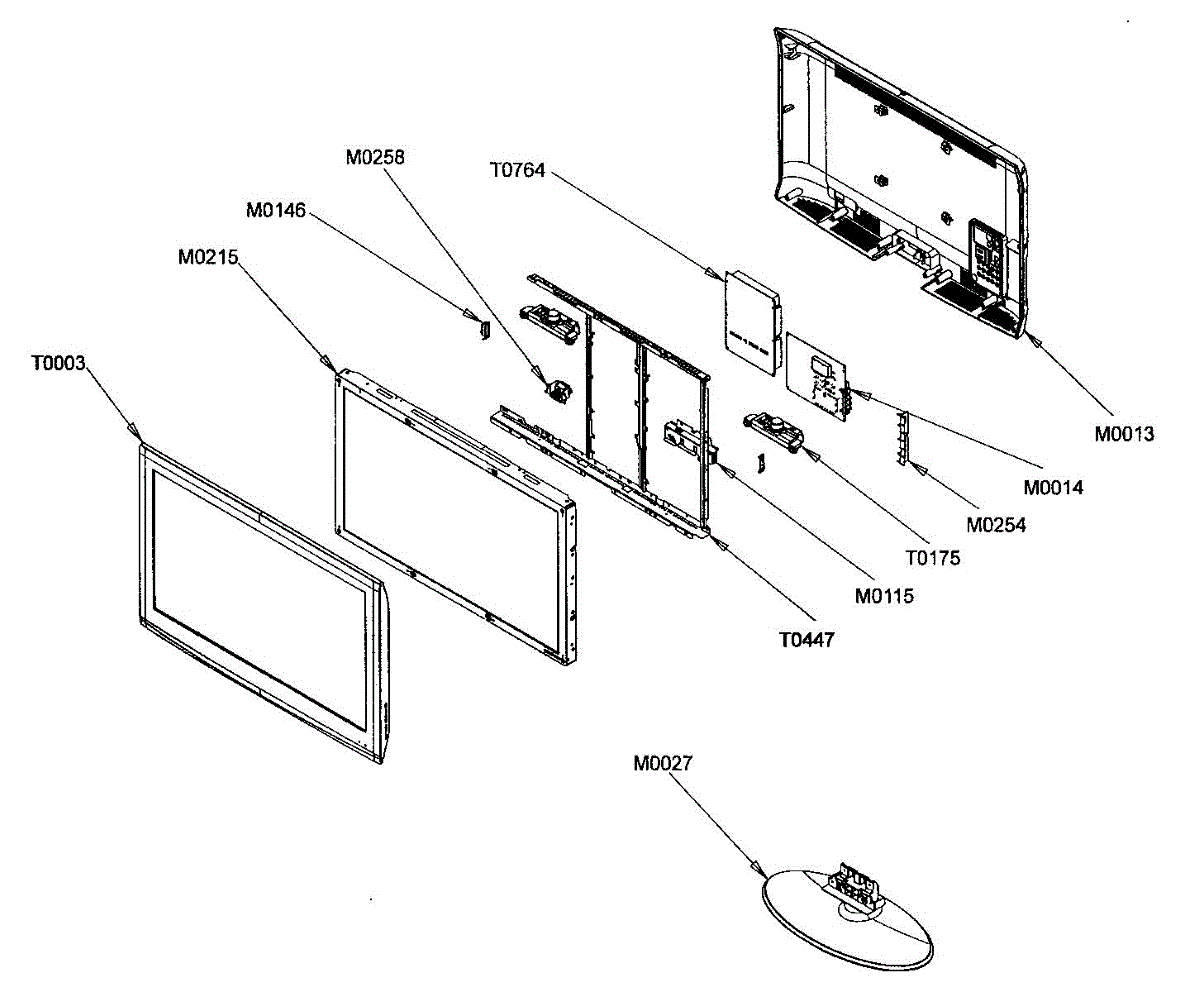 M0258
T0764
M0146
M0215
T0003
M0013
M0014
M0254
T0175
M0115
T0447
M0027