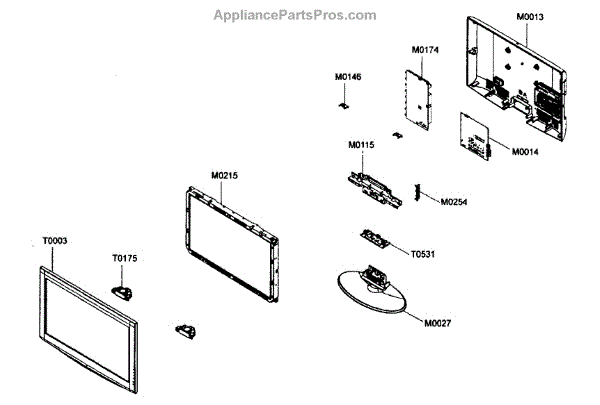 AppliancePartsPros.com

M0013
M0174
M0146
M0014
M0115
M0215
M0254
T0003
T0175
T0531
M0027