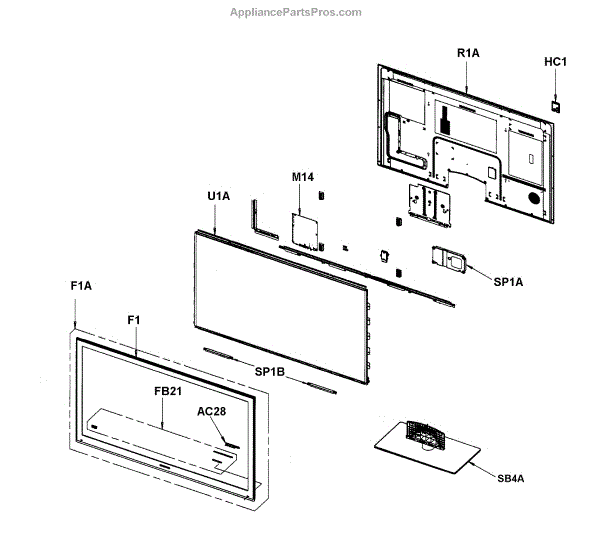 AppliancePartsPros.com

R1A
HC1
M14
U1A
SP1A
F1A
F1
SP1B
FB21
AC28
SB4A