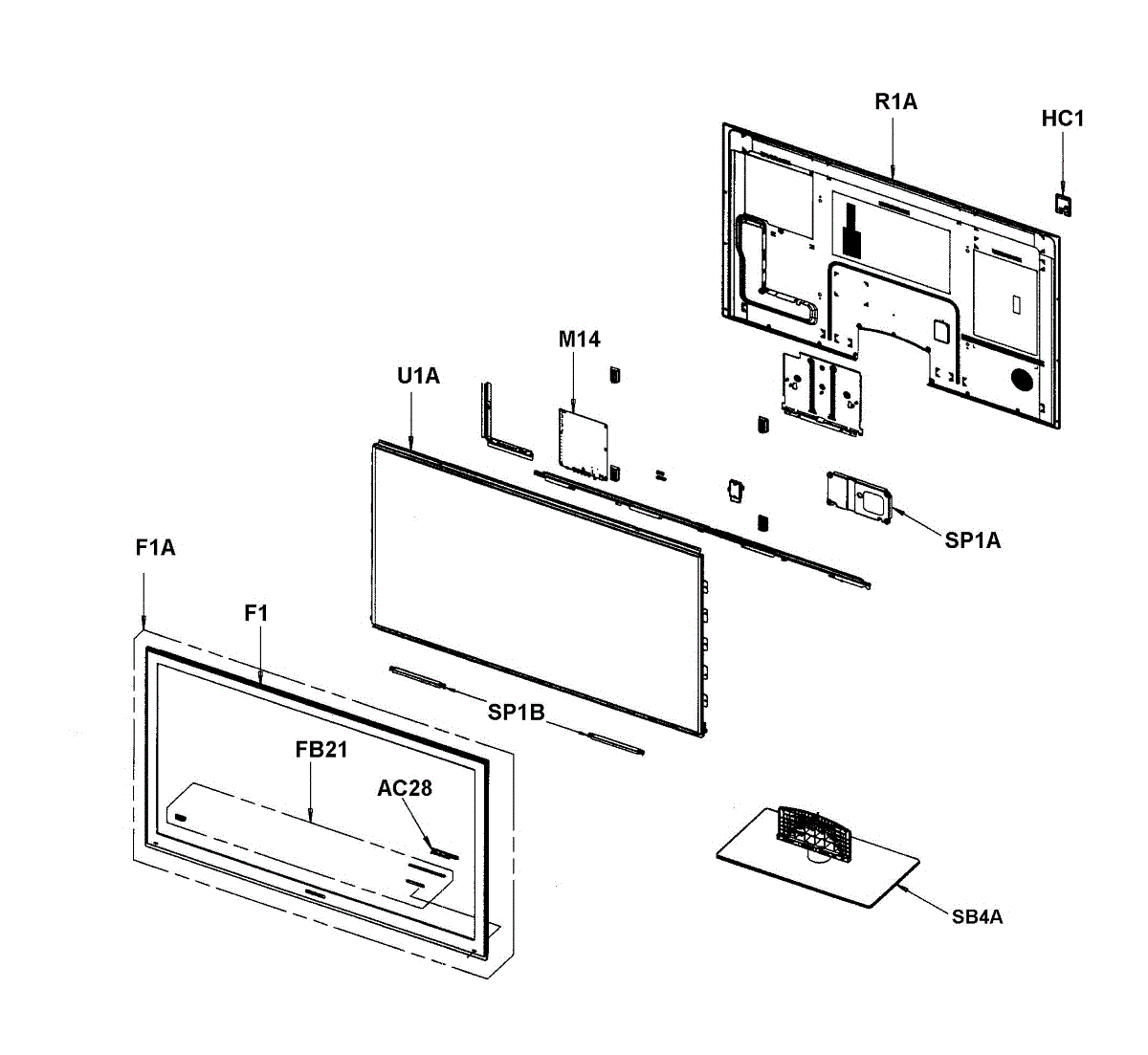 R1A

HC1

M14

U1A

SP1A

F1A

F1

SP1B

FB21

AC28

SB4A