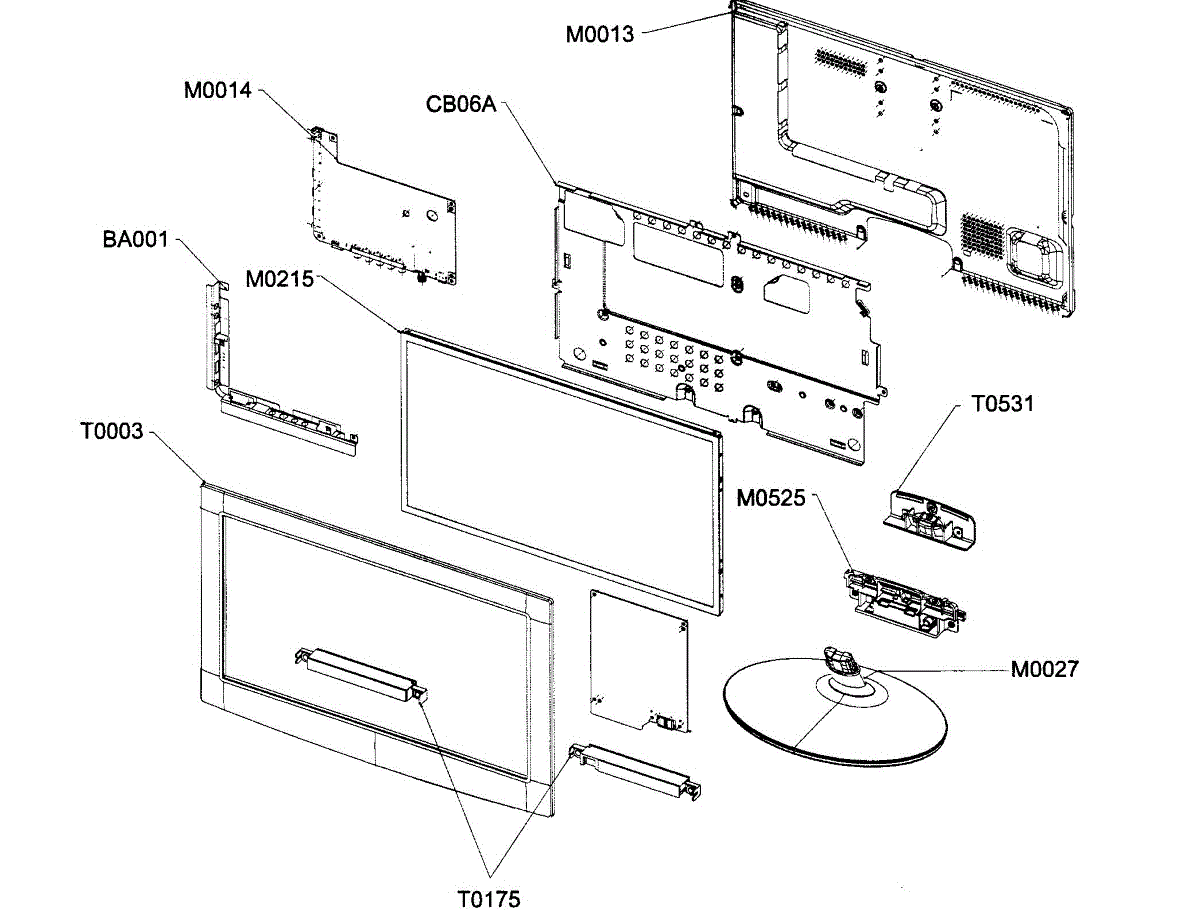 M0013
M0014
CB06A
BA001
M0215
T0003
T0531
M0525
M0027
T0175