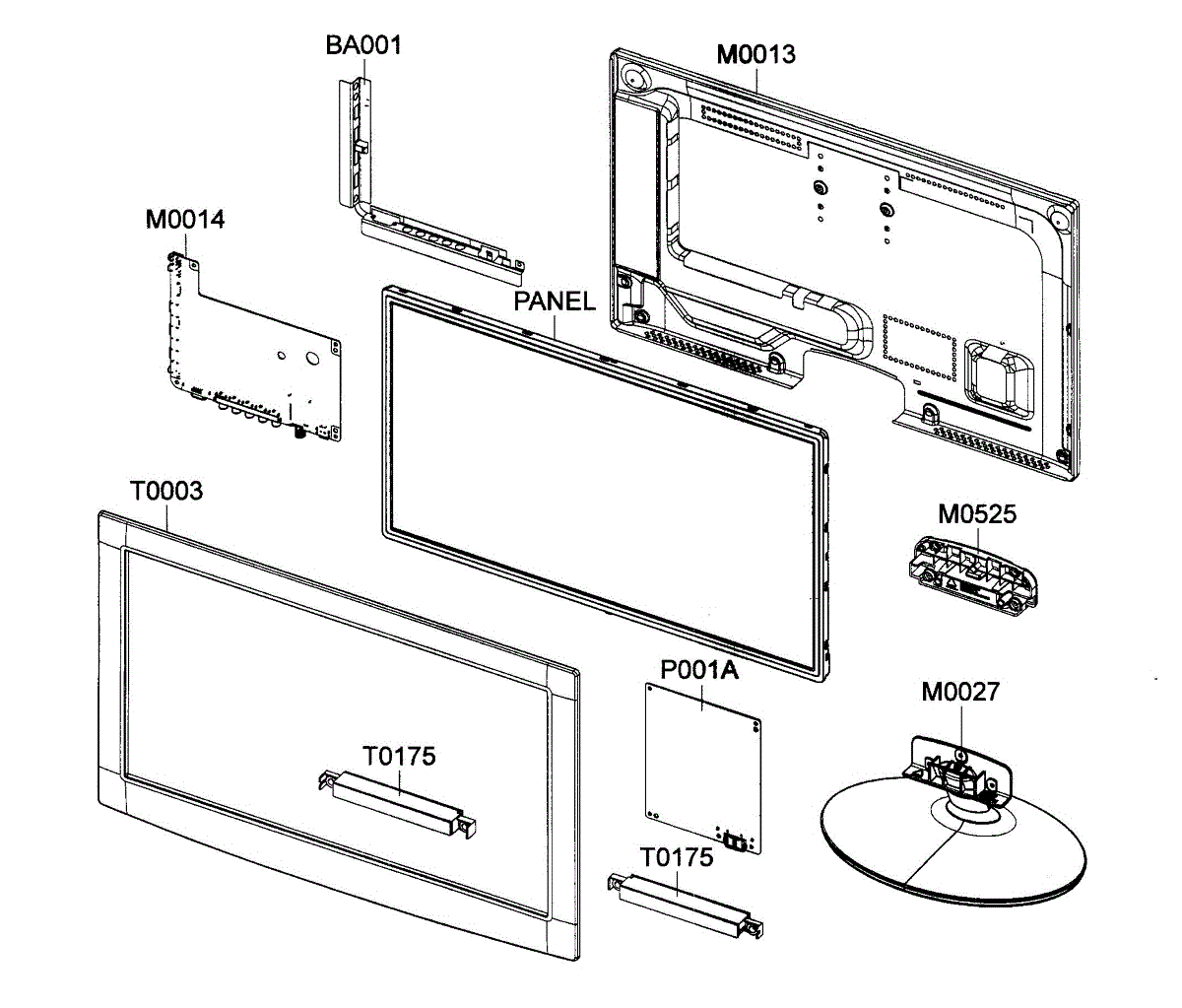 BA001

M0013

M0014

PANEL

T0003

M0525

P001A

M0027

T0175

T0175