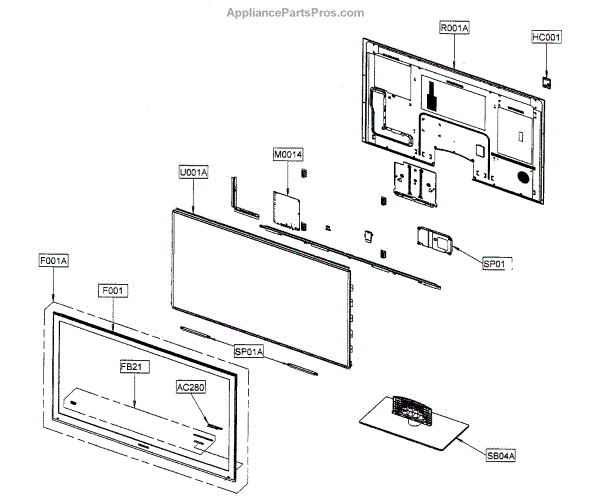 AppliancePartsPros.com

R001A

HC001

M0014

U001A

SP01

F001A

F001

SP01A

FB21

AC280

SB04A