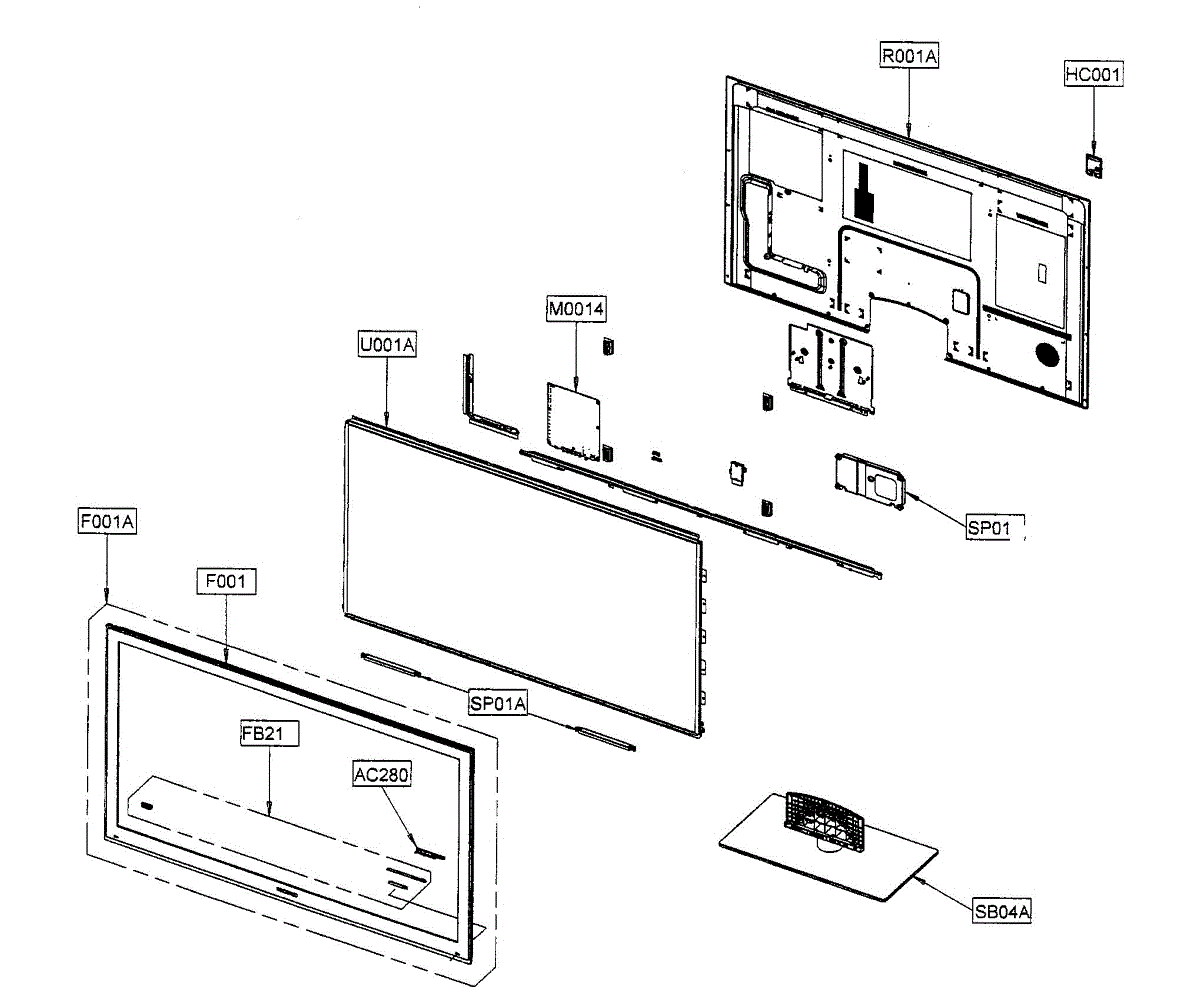 R001A
HC001
M0014
U001A
SP01
F001A
F001
SP01A
FB21
AC280
SB04A