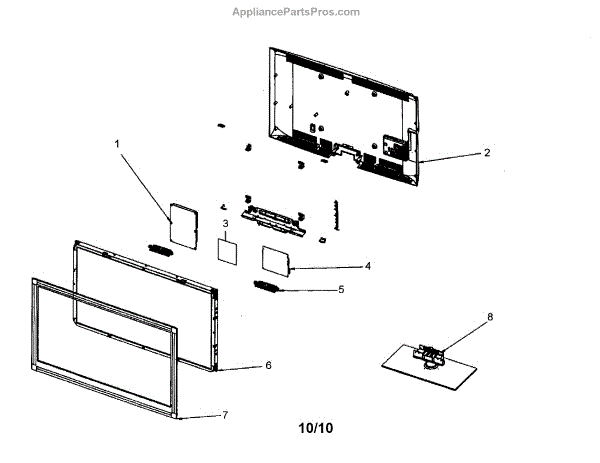 AppliancePartsPros.com

1
2
3
4
5
6
7
8

10/10