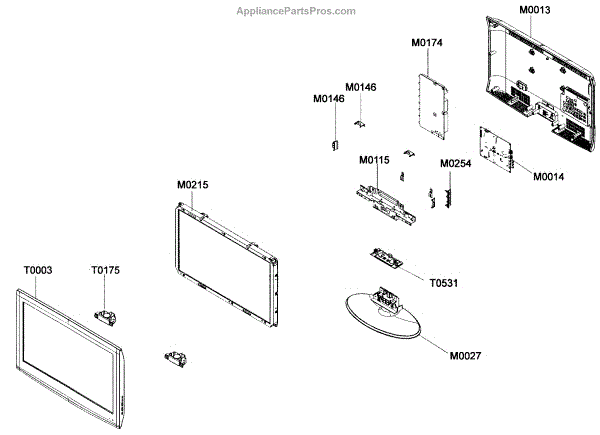 AppliancePartsPros.com

M0013

M0174

M0146

M0146

M0115

M0254

M0014

M0215

T0003

T0175

T0531

M0027