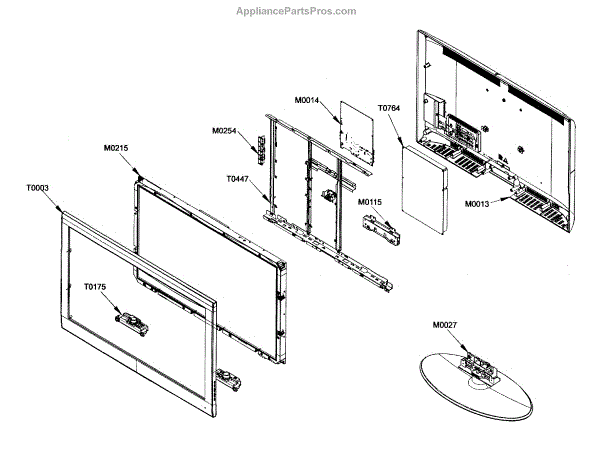 AppliancePartsPros.com

M0014
T0764
M0254
M0215
T0447
T0003
M0115
M0013
T0175
M0027