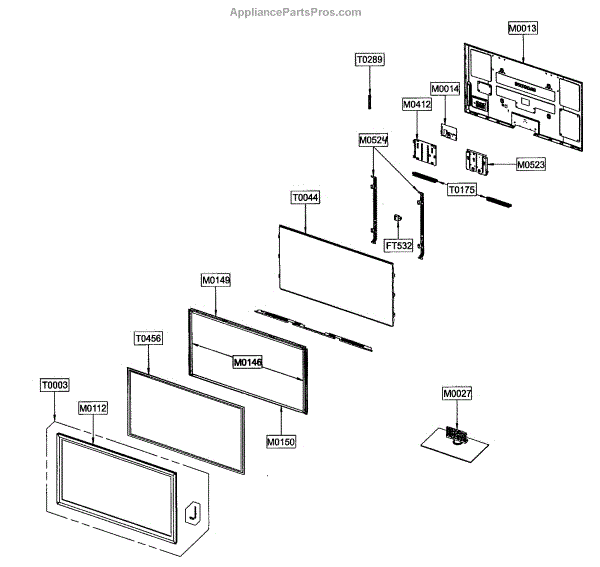 AppliancePartsPros.com

M0013

T0289

M0014

M0412

M0524

M0523

T0175

T0044

FT532

M0149

T0456

M0146

T0003

M0112

M0150

M0027

J