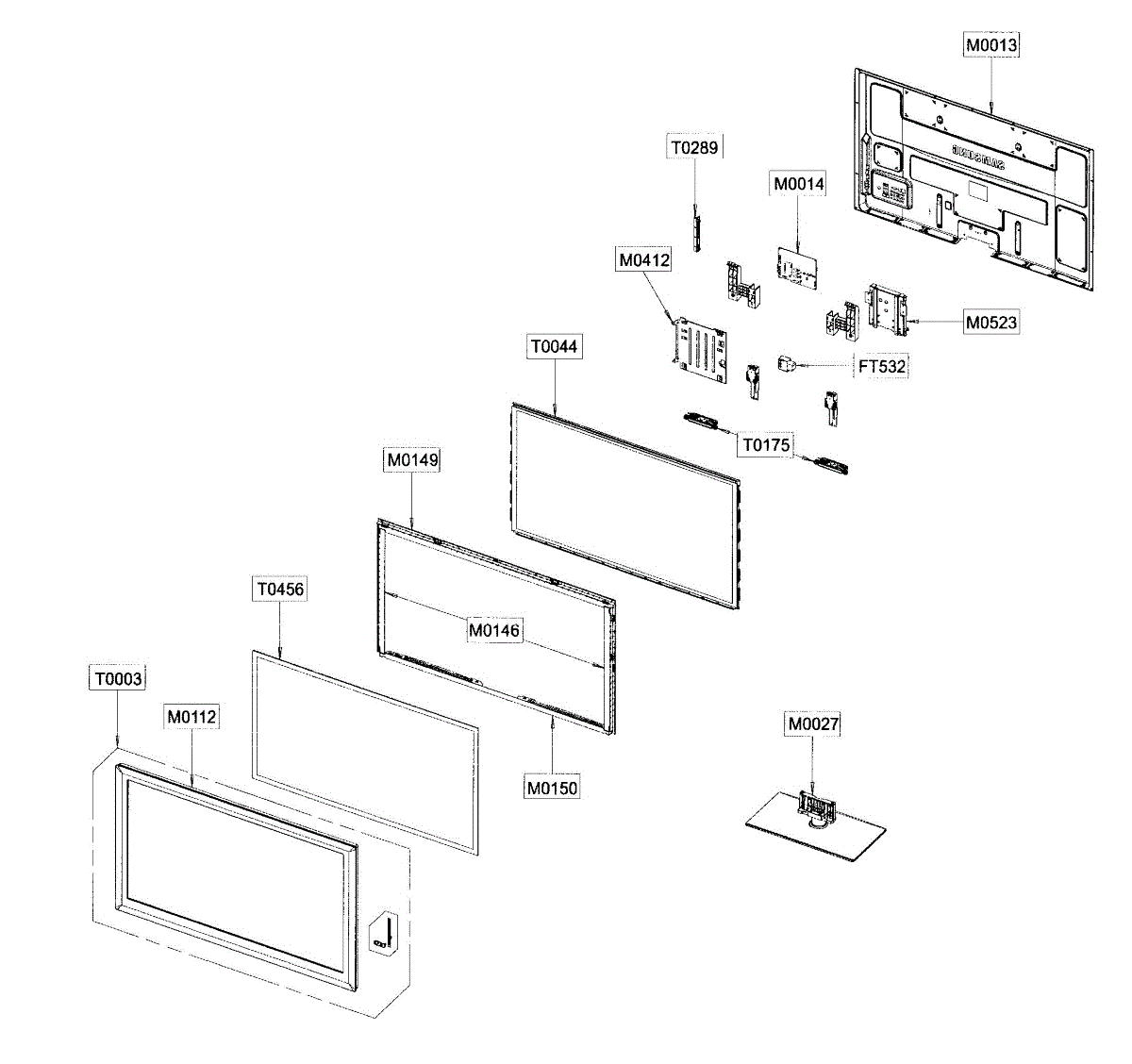 M0013

T0289

M0014

SAMSUNG

M0412

M0523

T0044

FT532

T0175

M0149

T0456

M0146

T0003

M0112

M0150

M0027