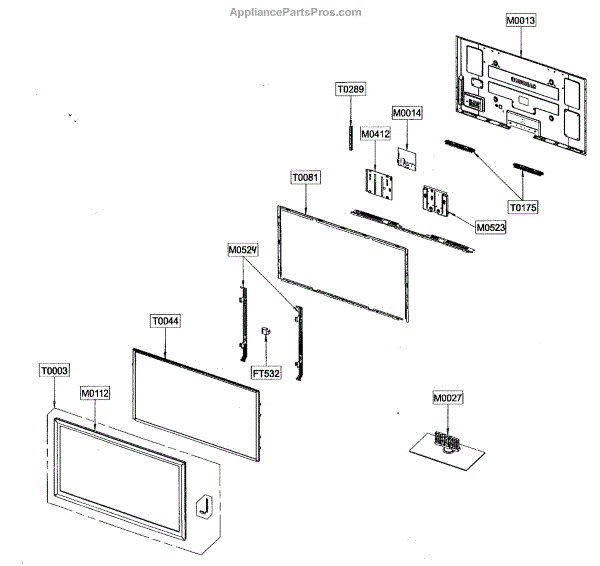 AppliancePartsPros.com

M0013

T0289

M0014

M0412

T0081

T0175

M0523

M0524

T0044

FT532

T0003

M0112

M0027