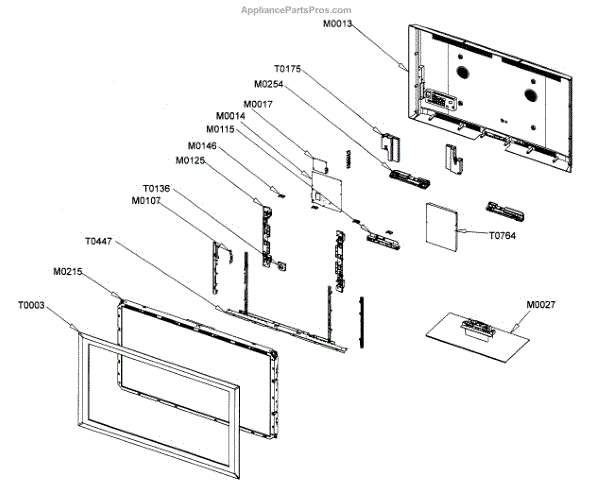 AppliancePartsPros.com

M0013
T0175
M0254
M0017
M0014
M0115
M0146
M0125
T0136
M0107
T0447
M0215
T0003
T0764
M0027