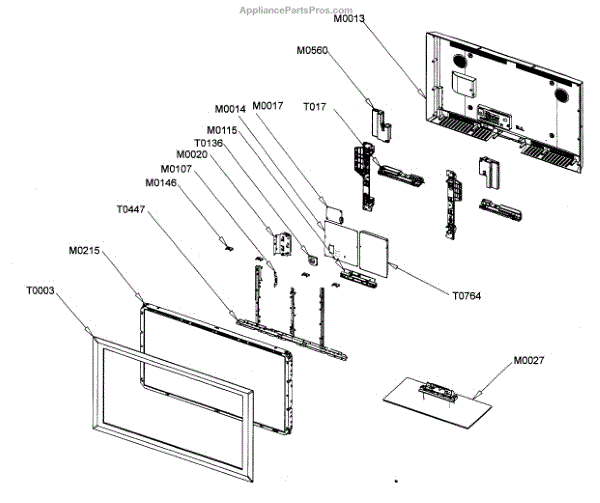 AppliancePartsPros.com
M0013
M0560
M0014
M0017
T017
M0115
T0136
M0020
M0107
M0146
T0447
M0215
T0003
T0764
M0027