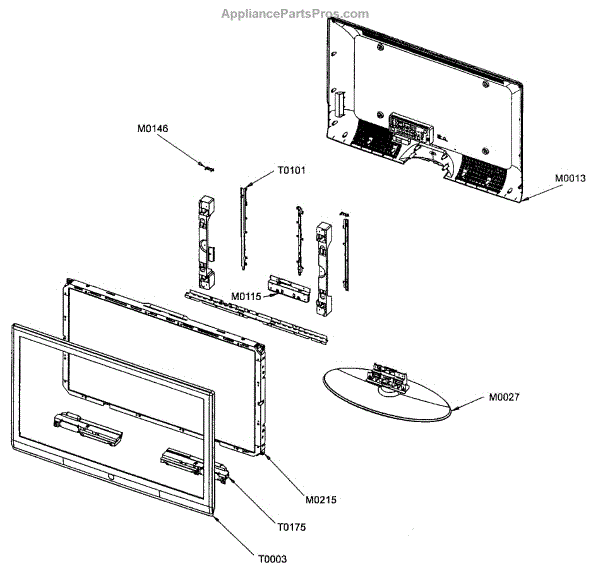 AppliancePartsPros.com

M0146

T0101

M0013

M0115

M0027

M0215

T0175

T0003