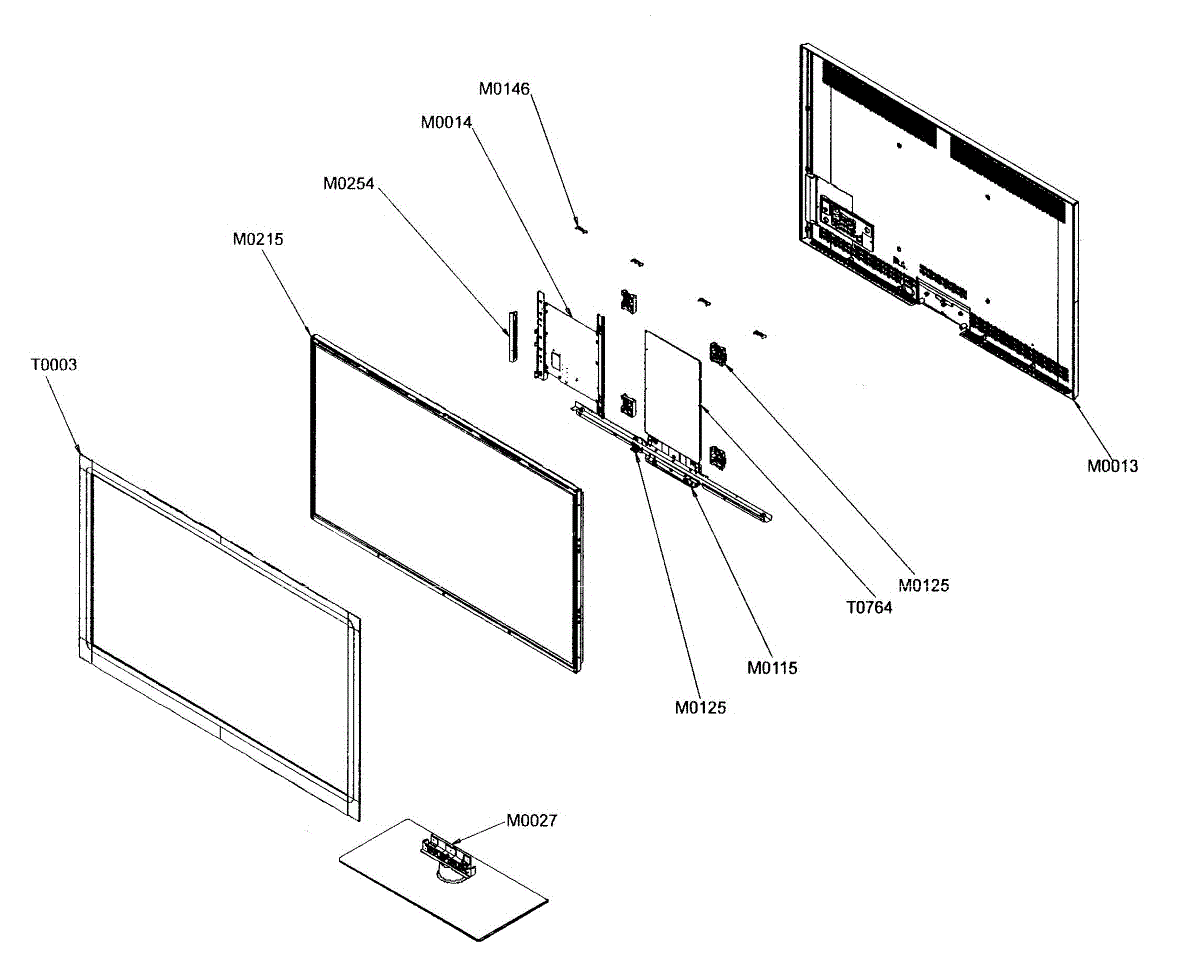 M0146
M0014
M0254
M0215
T0003
M0013
M0125
T0764
M0115
M0125
M0027