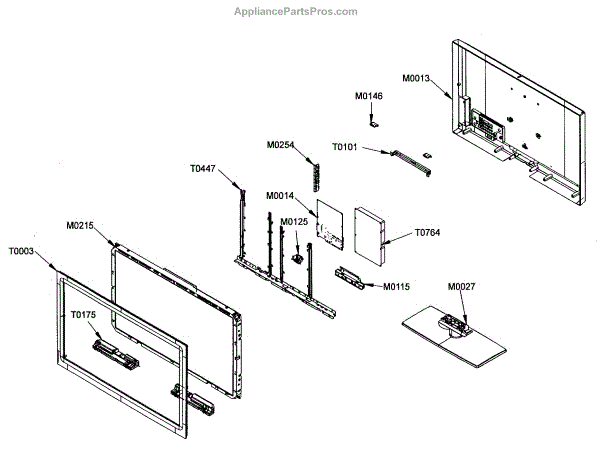 AppliancePartsPros.com

M0013
M0146
M0254
T0101
T0447
M0014
M0125
T0764
M0215
T0003
M0115
M0027
T0175