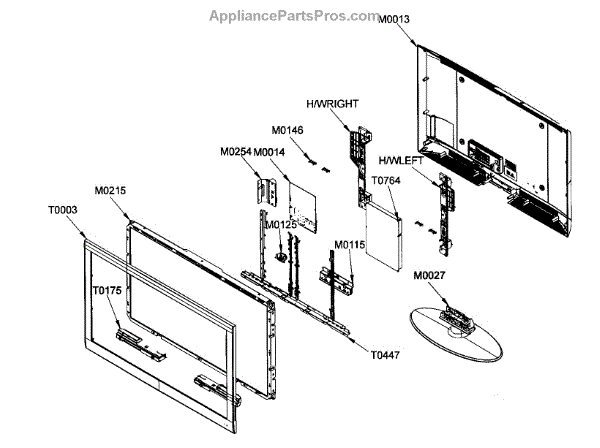 AppliancePartsPros.com
M0013
H/WRIGHT
M0146
M0254 M0014
H/WLEFT
T0764
M0215
T0003
M0125
M0115
M0027
T0175
T0447