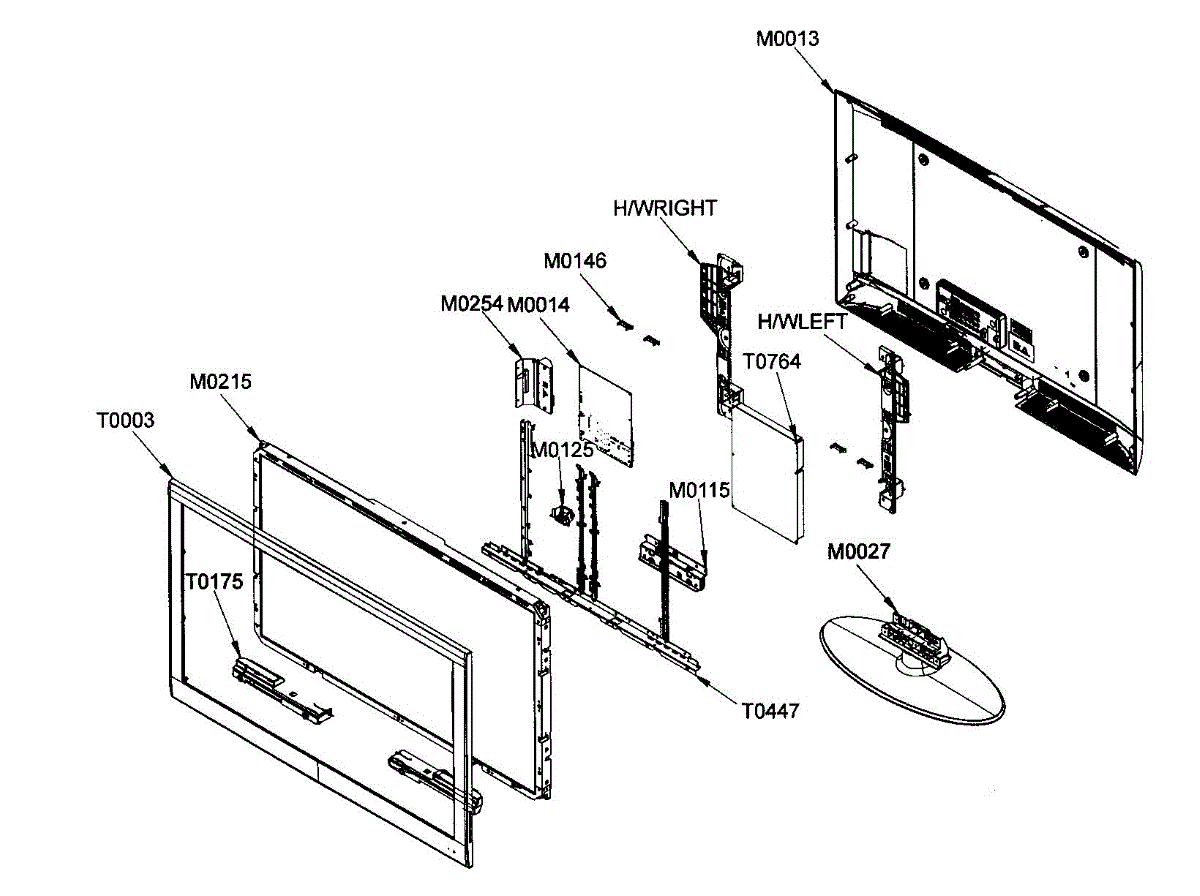 M0013
H/WRIGHT
M0146
M0254 M0014
H/WLEFT
T0764
M0215
T0003
M0125
M0115
M0027
T0175
T0447