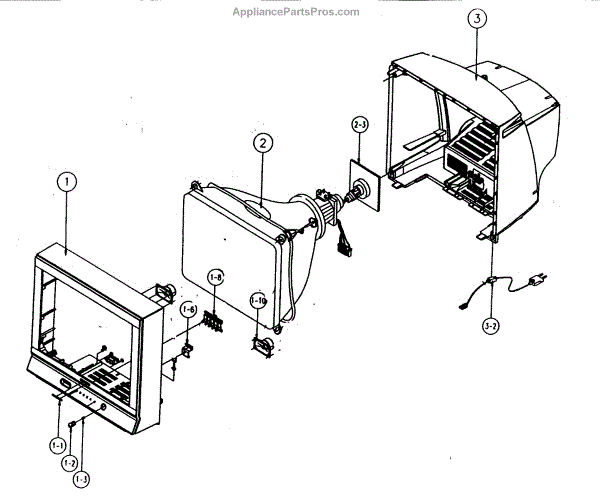 AppliancePartsPros.com

3

2-3

2

1

1-8

1-6

1-10

3-2

1-1

1-2

1-3