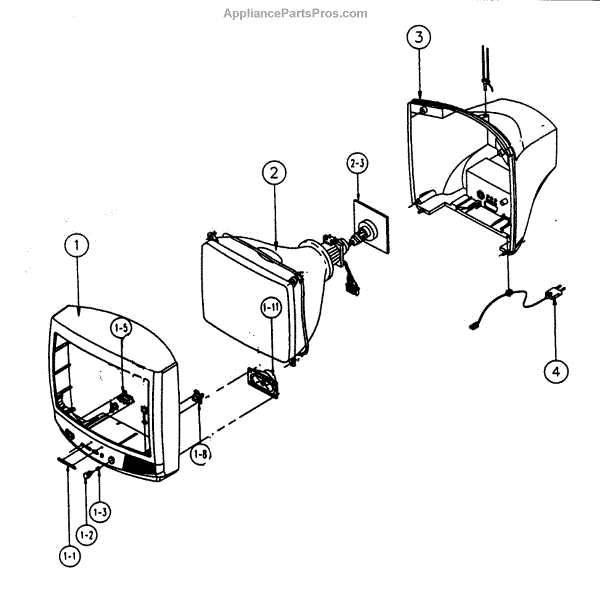 AppliancePartsPros.com

3

2

2-3

1

1-5

1-11

4

1-8

1-3

1-2

1-1