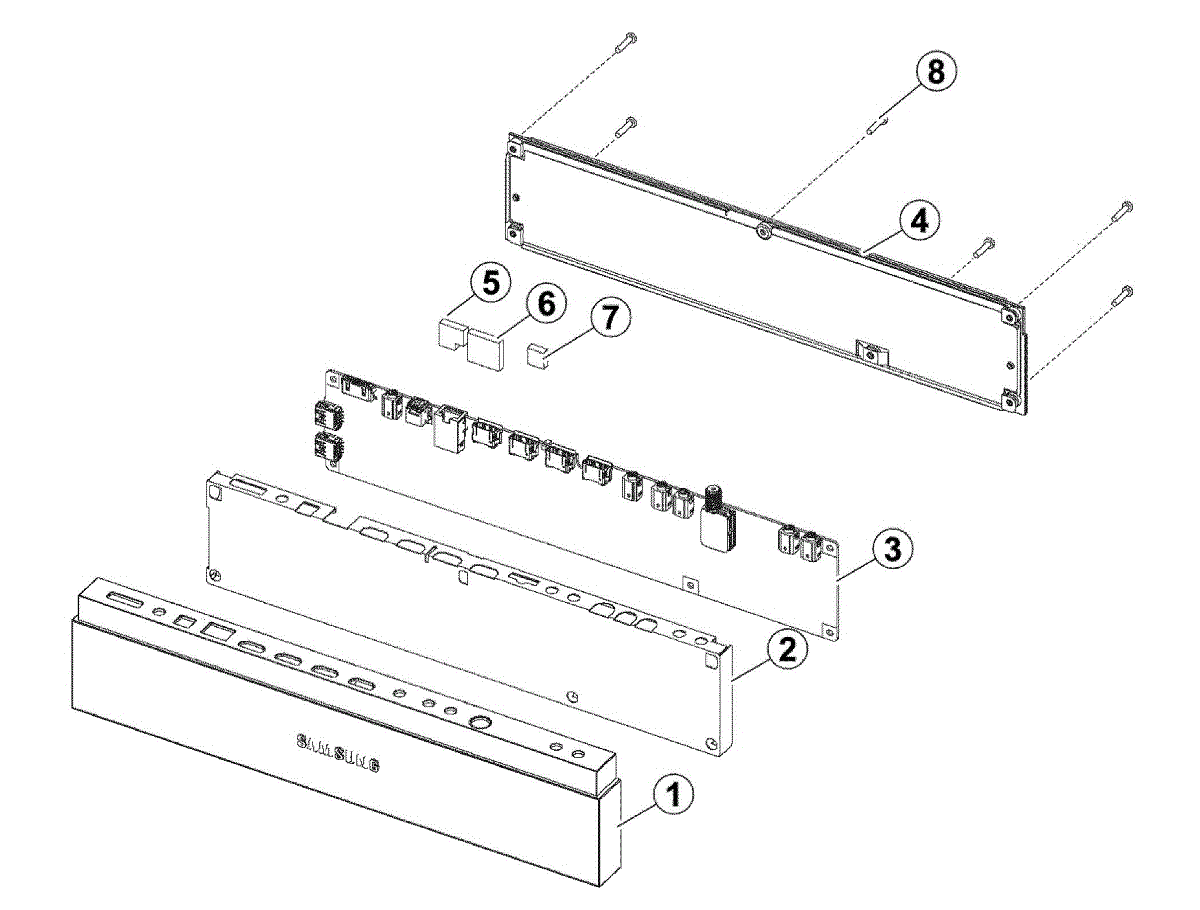 8
4
5
6
7
3
2
SAMSUNG
1