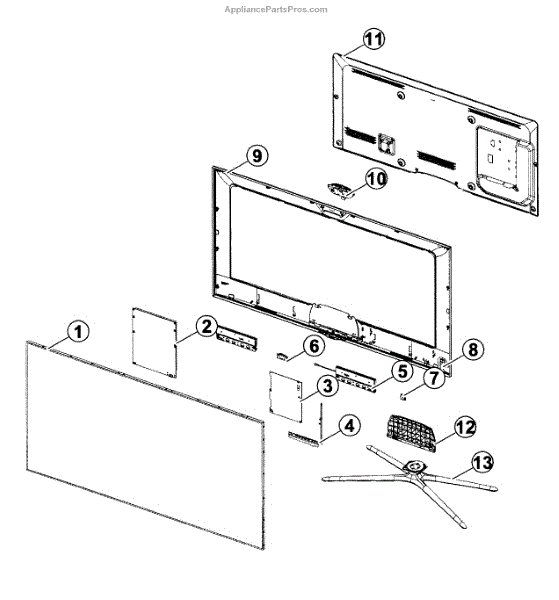 AppliancePartsPros.com

11

9

10

1

2

6

8

5

7

3

4

12

13