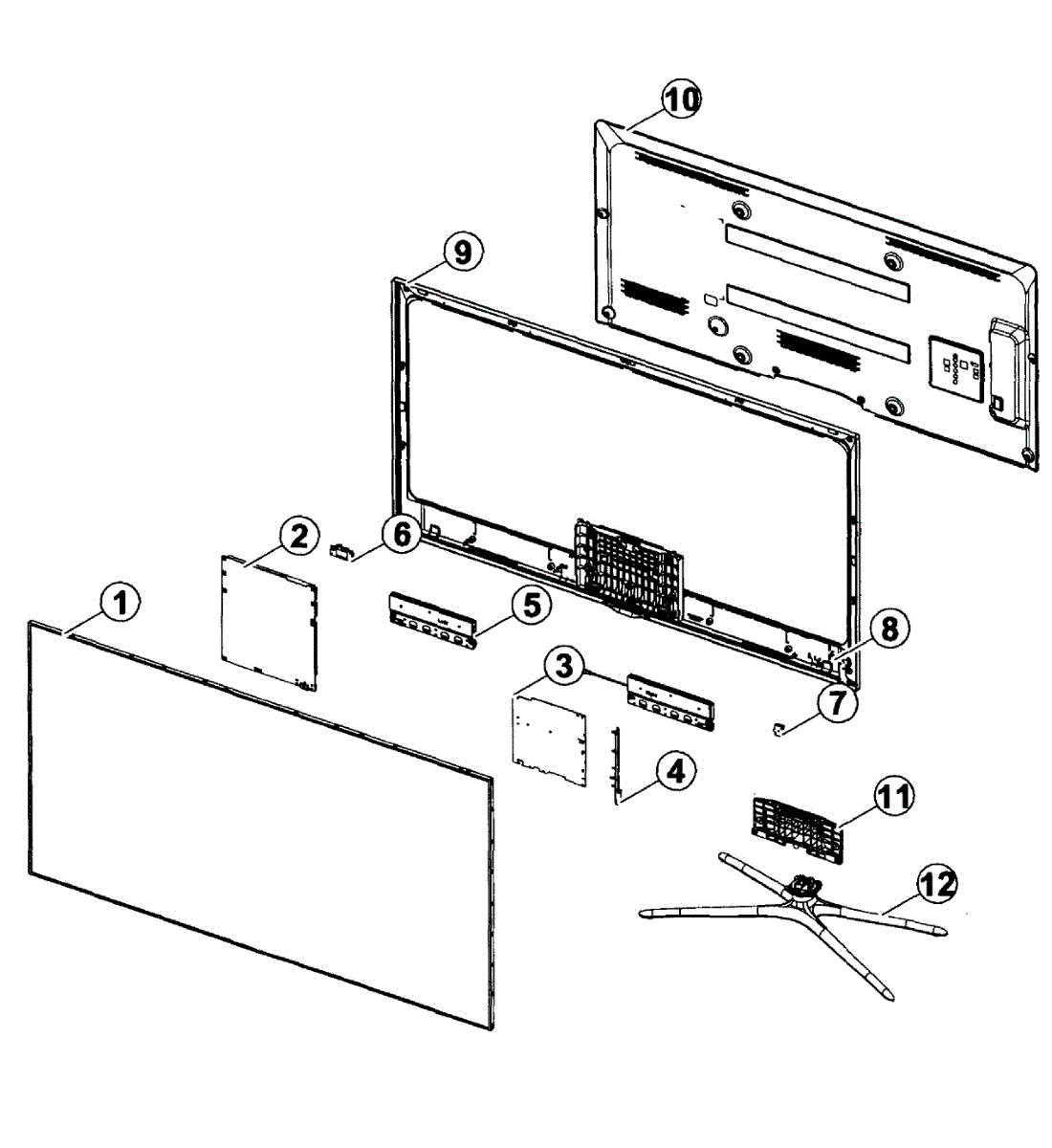 10
9
2
6
1
5
8
3
7
4
11
12