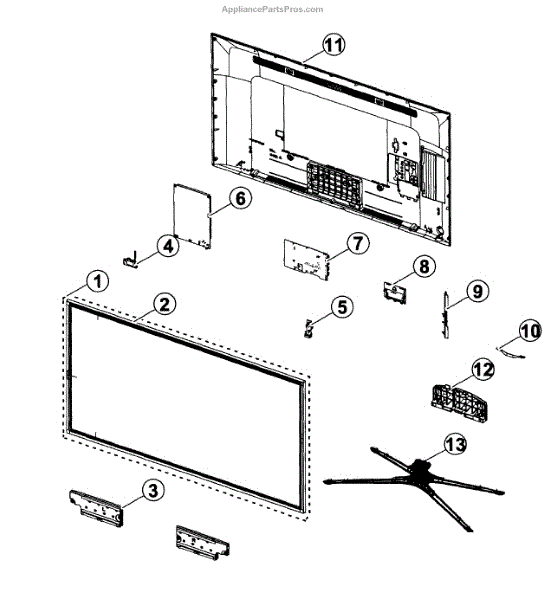 AppliancePartsPros.com

11

6

4

7

8

1

2

5

9

10

12

13

3