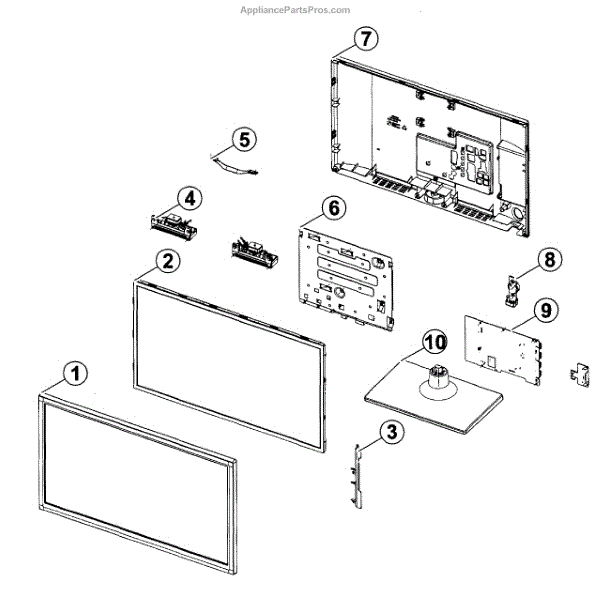 AppliancePartsPros.com

7
5
4
6
2
8
9
10
1
3