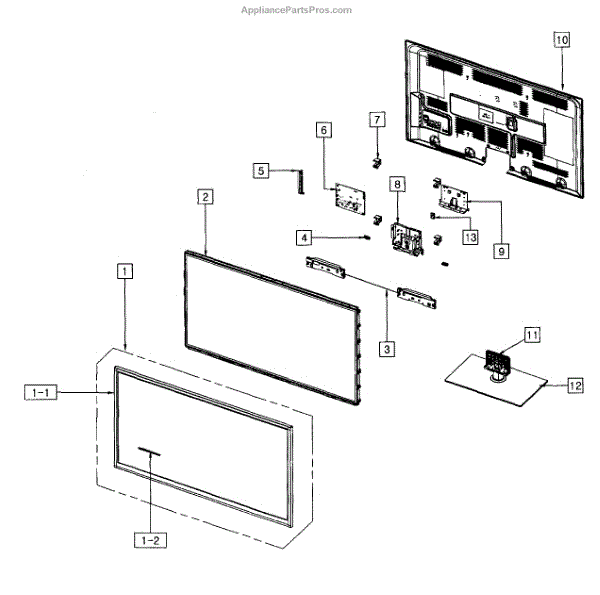 AppliancePartsPros.com

10

7

6

5

8

2

4

13

9

1

3

11

1-1

12

1-2