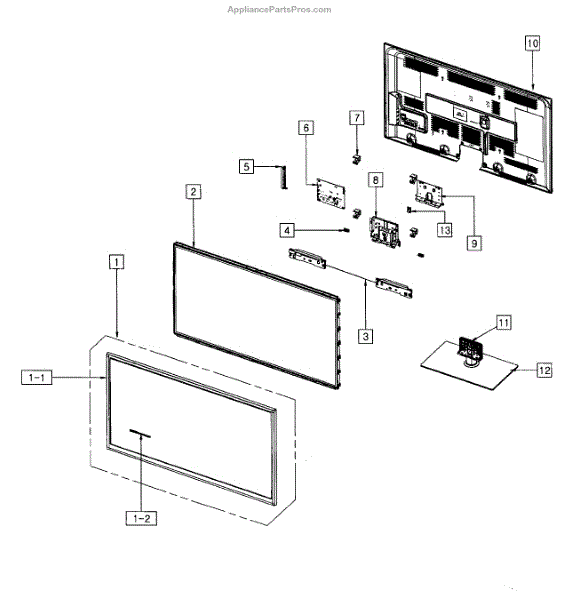 AppliancePartsPros.com

10

7

6

5

8

2

4

13

9

1

3

11

1-1

12

1-2