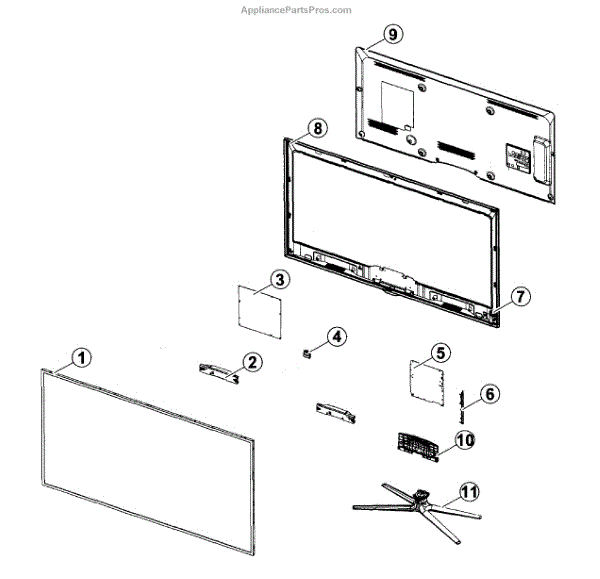 AppliancePartsPros.com

9
8
3
7
4
1
2
5
6
10
11