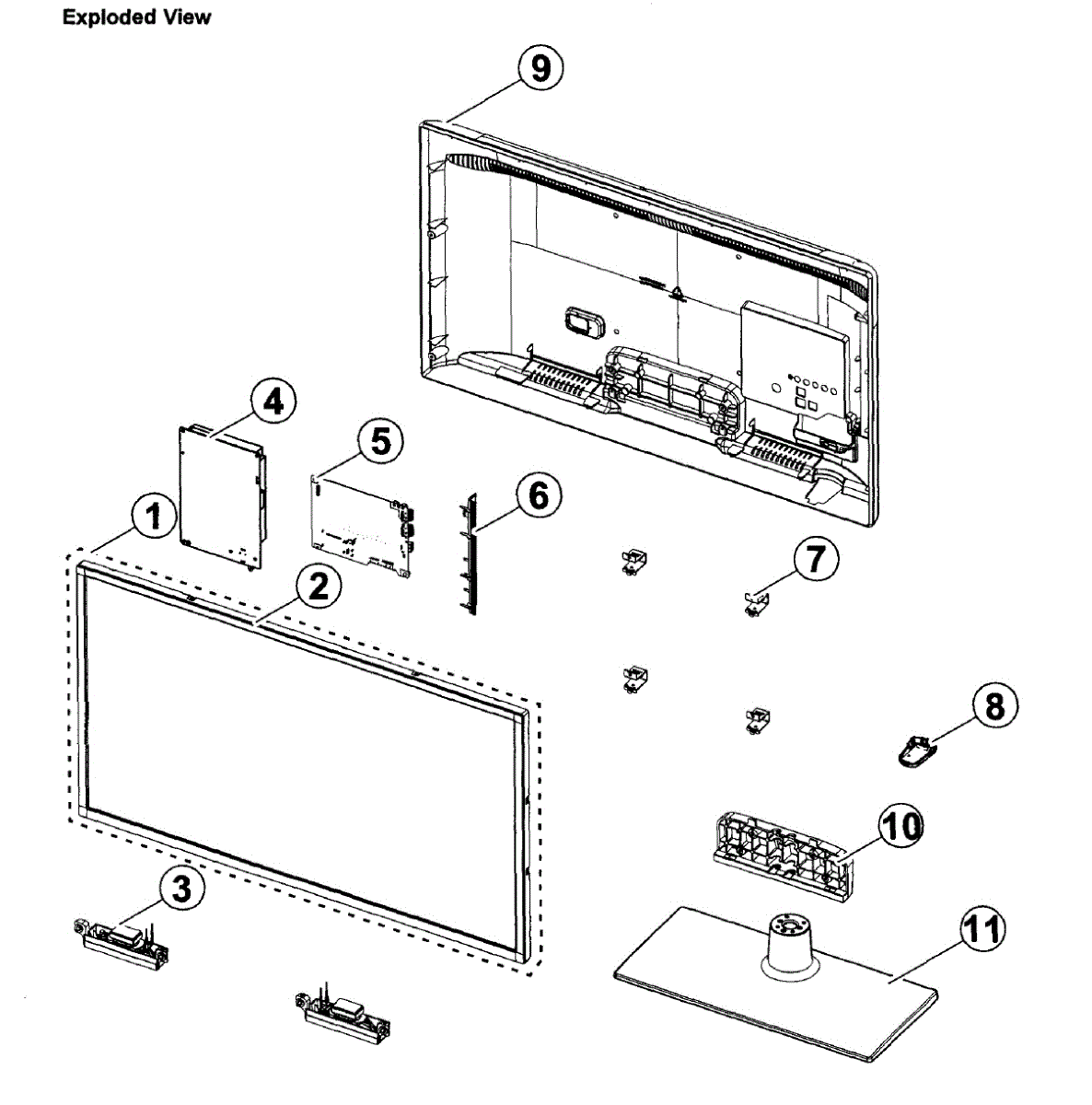 Exploded View

9

4

5

6

1

2

7

8

10

3

11