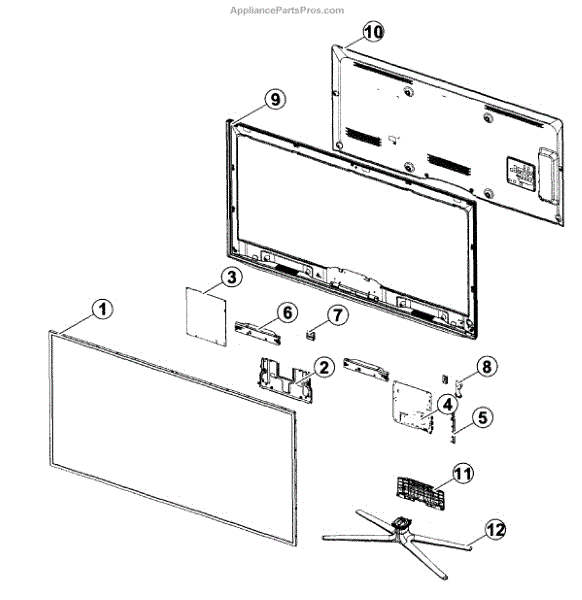 AppliancePartsPros.com

10

9

3

1

6

7

2

8

4

5

11

12