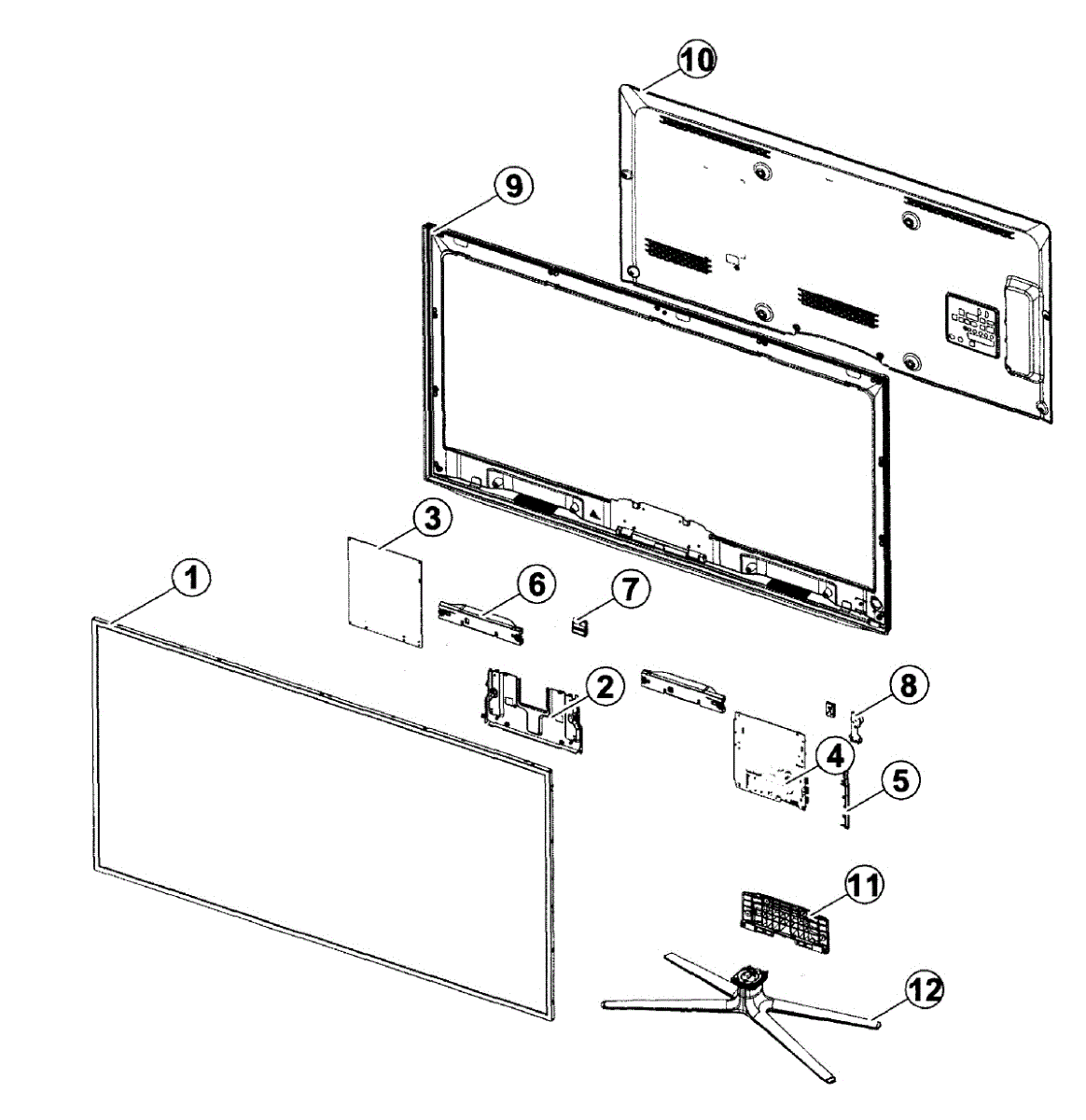 10
9
3
1
6
7
2
8
4
5
11
12