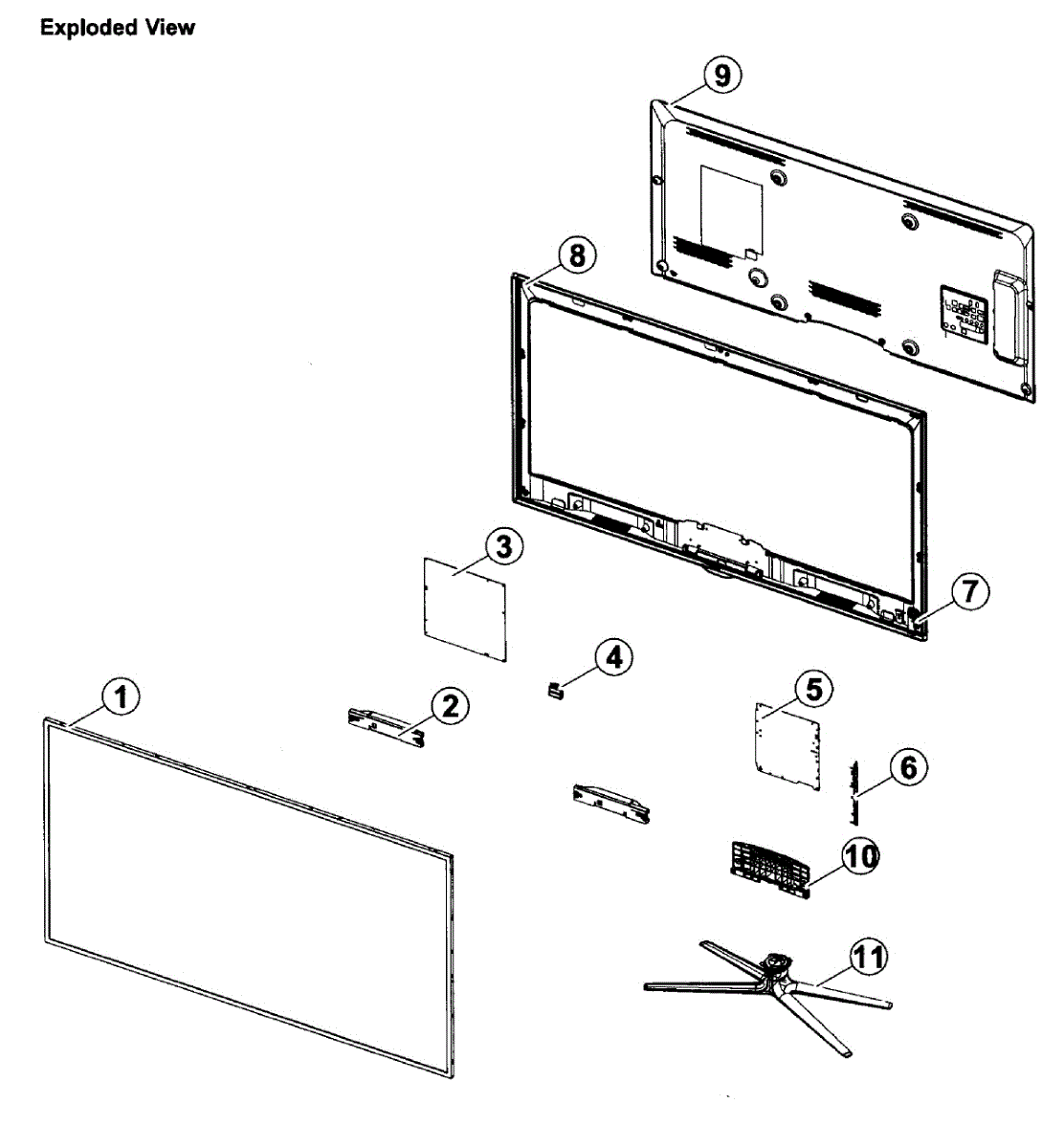 Exploded View

9

8

3

7

4

1

2

5

6

10

11