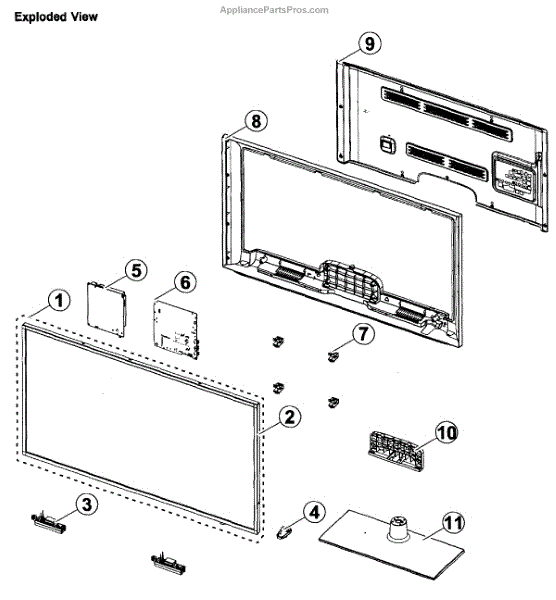 Exploded View

AppliancePartsPros.com

9
8
5
6
1
7
2
10
3
4
11