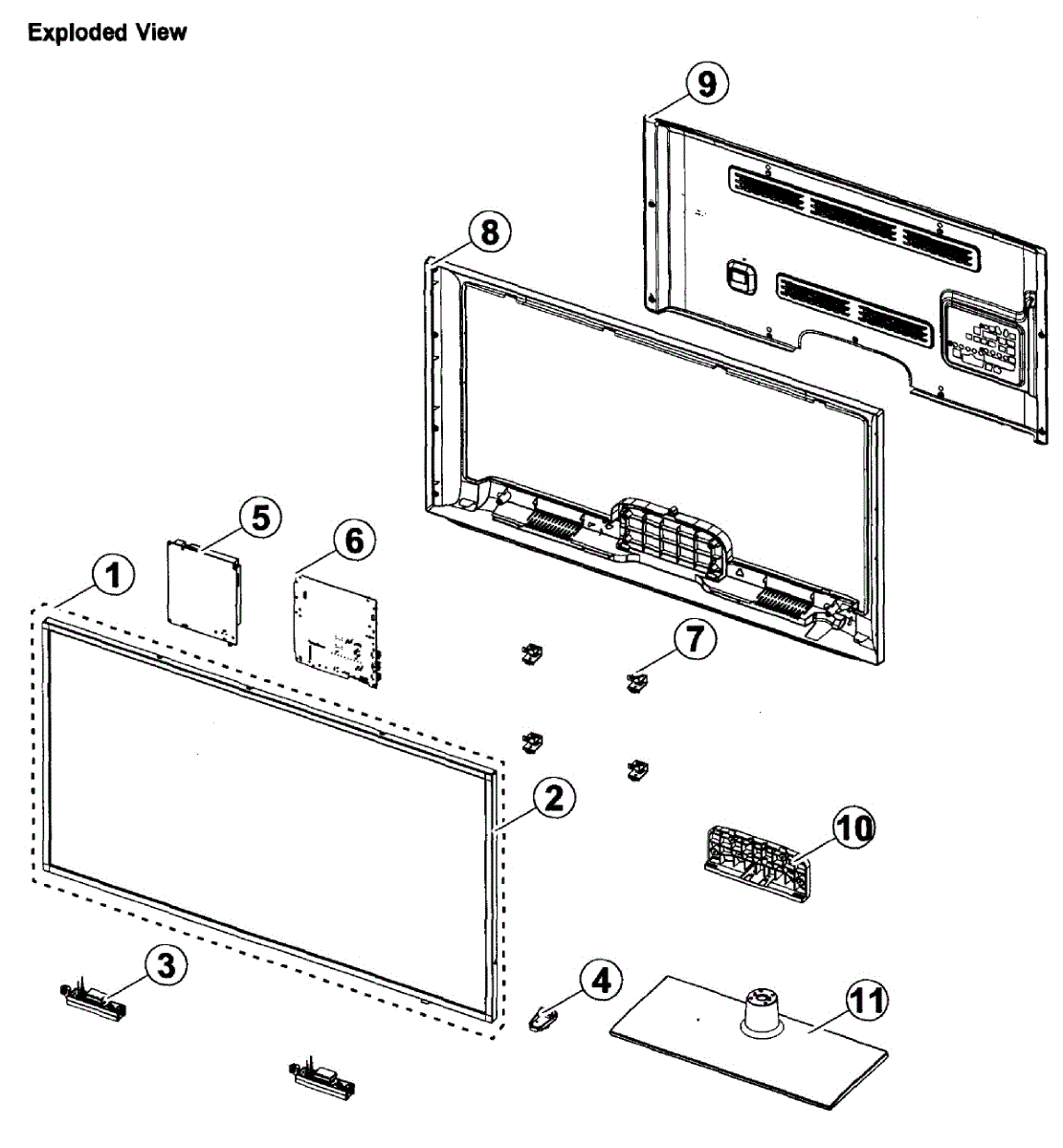 Exploded View

9
8
5
6
1
7
2
10
3
4
11