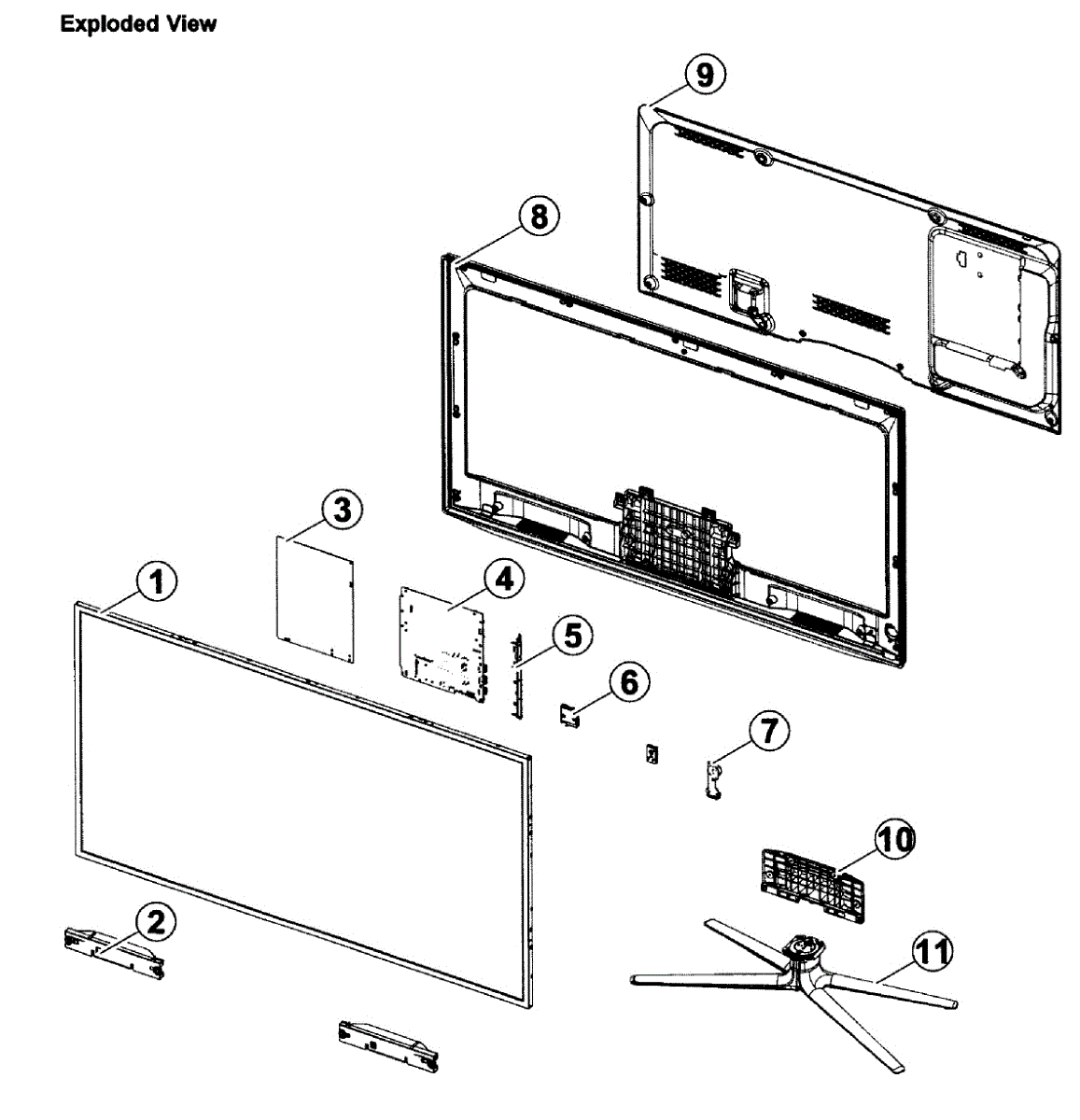 Exploded View

9

8

3

1

4

5

6

7

10

2

11