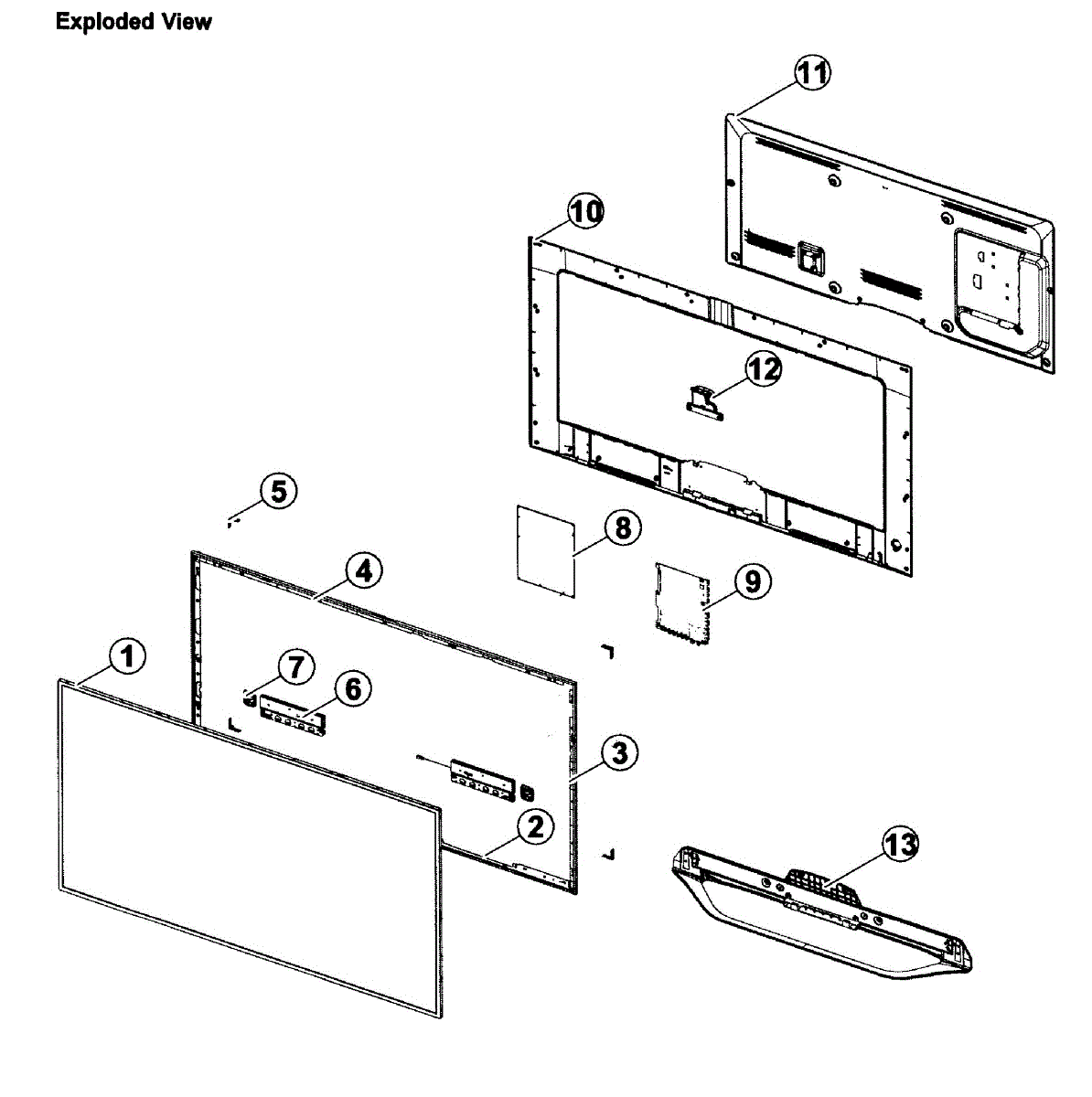 Exploded View

11

10

12

5

8

4

9

1

7

6

3

2

13