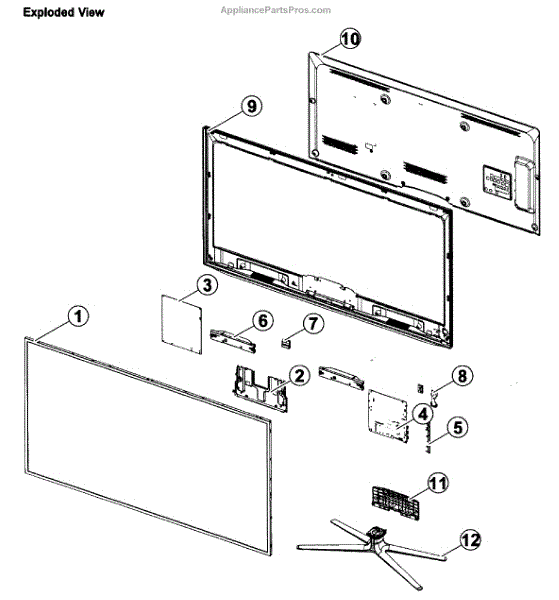 Exploded View

AppliancePartsPros.com

10

9

3

1

6

7

2

8

4

5

11

12