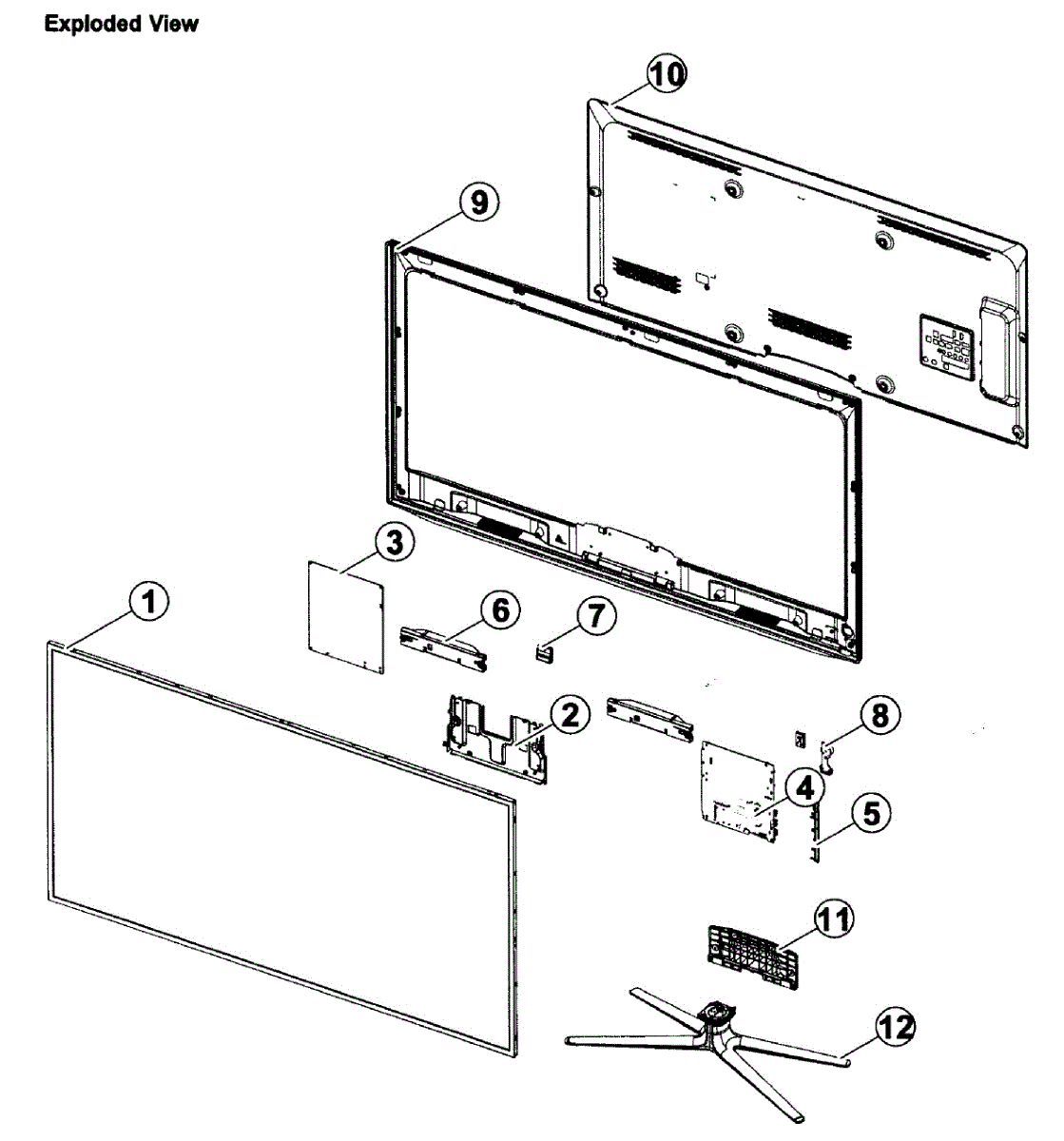 Exploded View

10

9

3

1

6

7

2

8

4

5

11

12