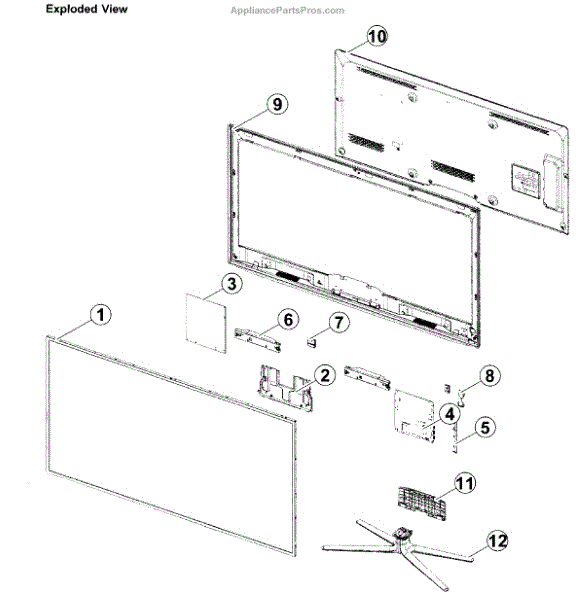 Exploded View

AppliancePartsPros.com

10

9

3

1

6

7

2

8

4

5

11

12