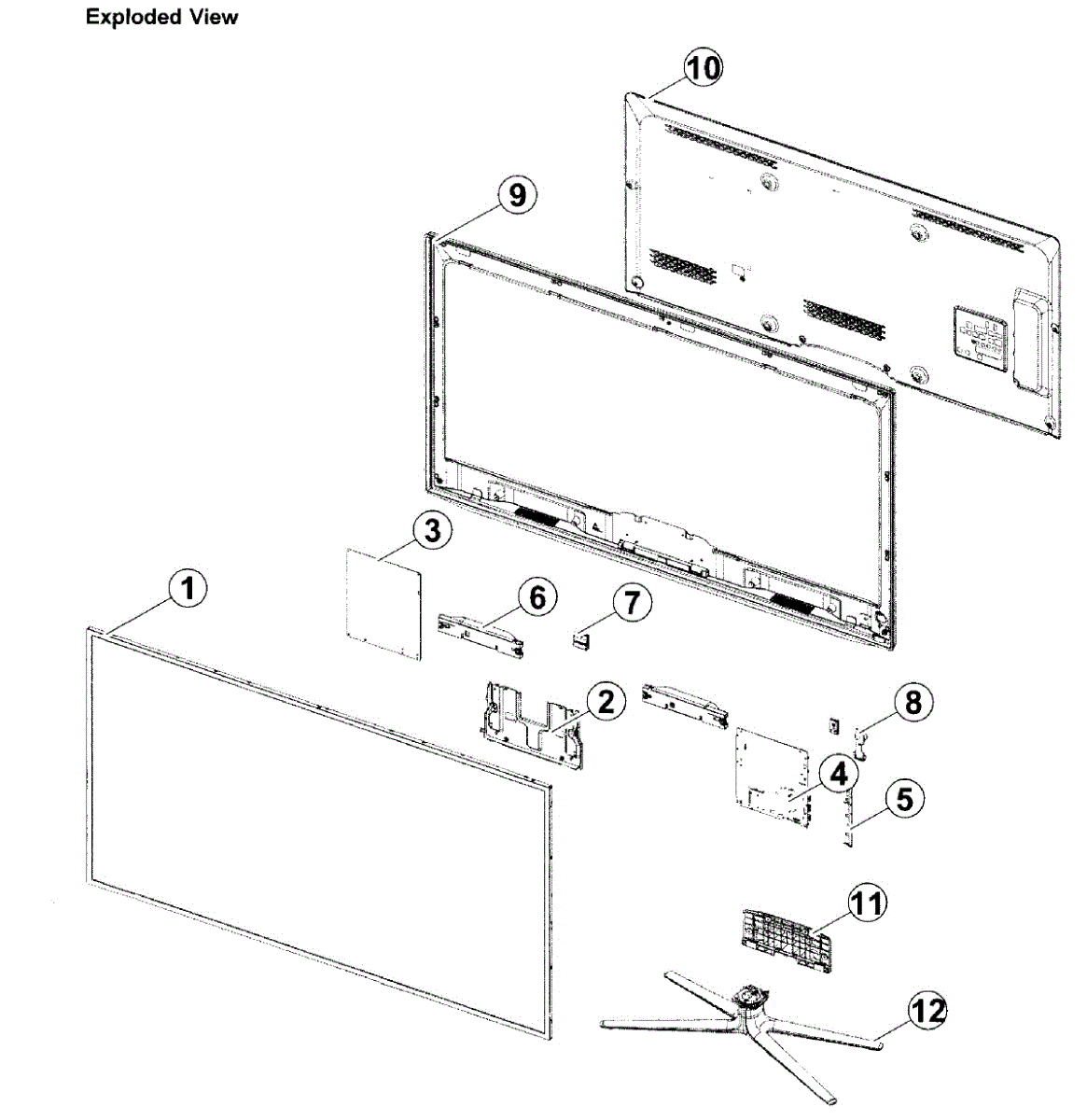 Exploded View

10

9

3

1

6

7

2

8

4

5

11

12