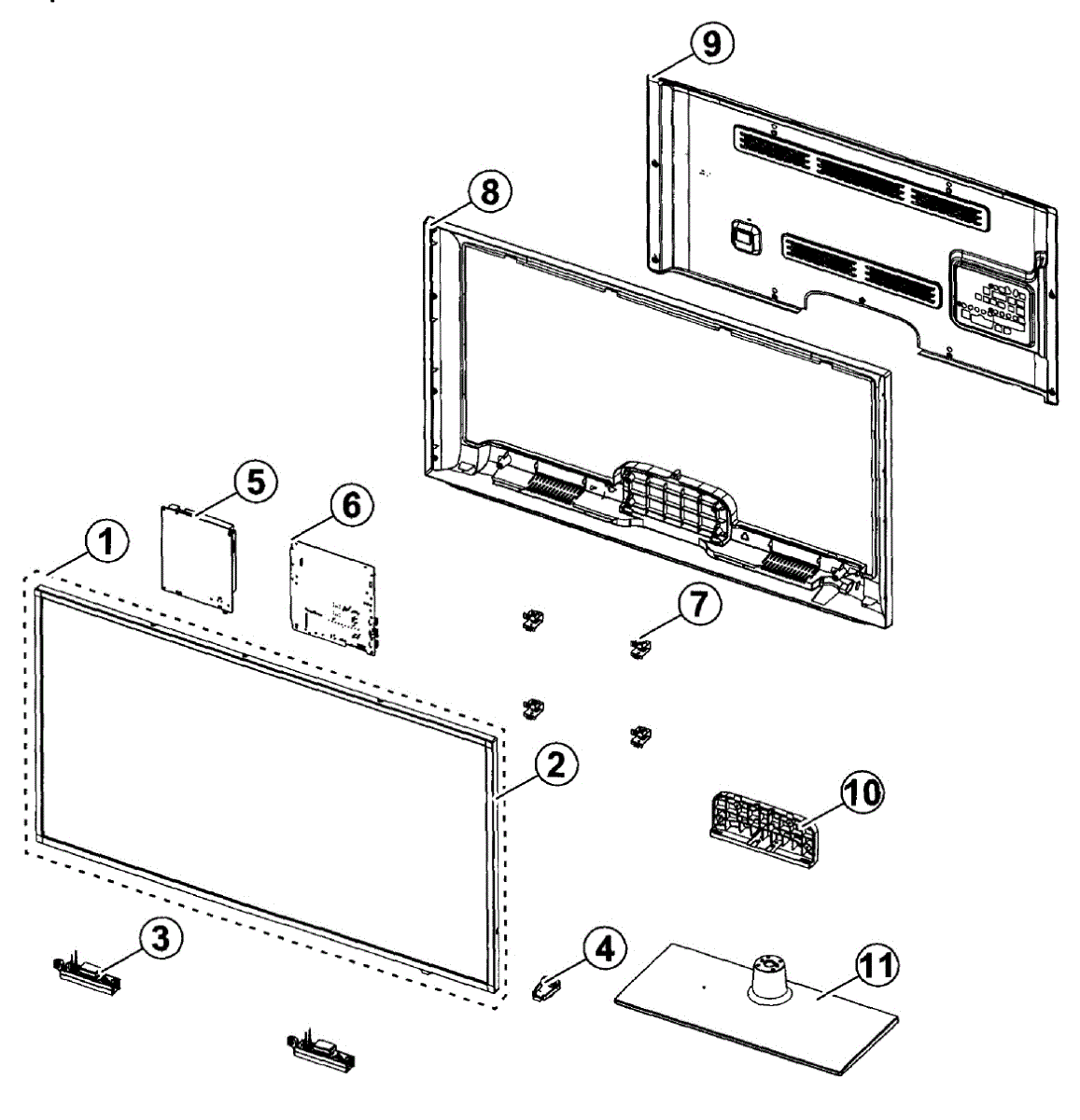 9
8
5
6
1
7
2
10
3
4
11