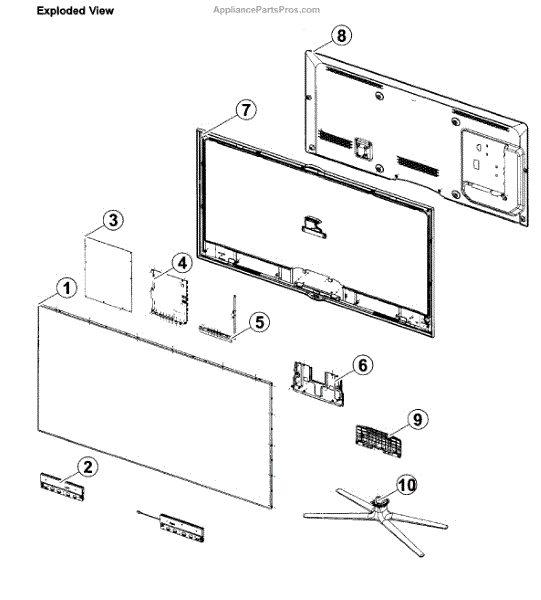 Exploded View

AppliancePartsPros.com

8

7

3

4

1

5

6

9

2

10