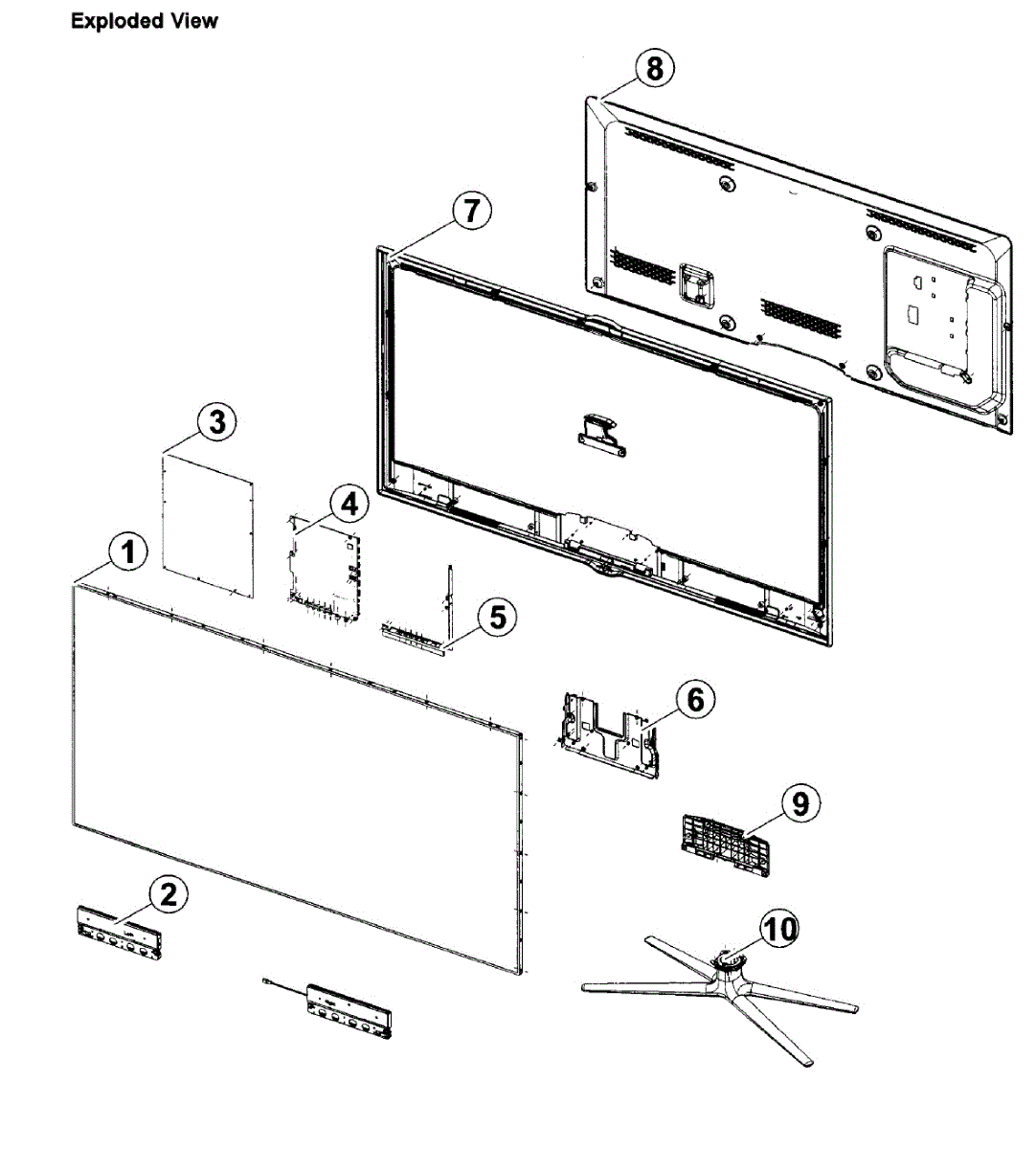 Exploded View

8

7

3

4

1

5

6

9

2

10