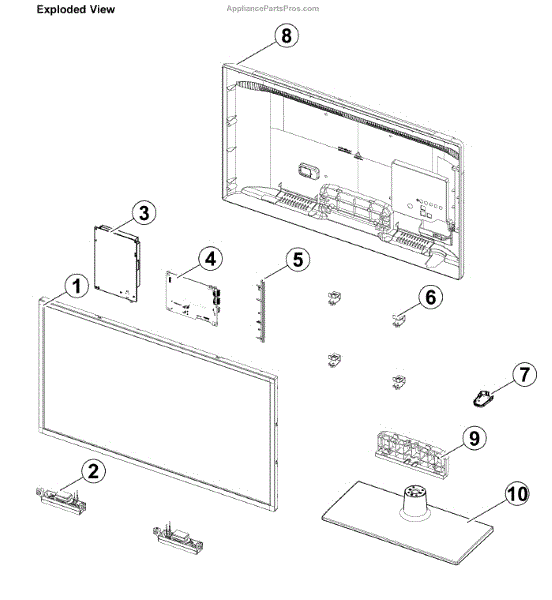 Exploded View

AppliancePartsPros.com

8

3

4

5

1

6

7

9

2

10