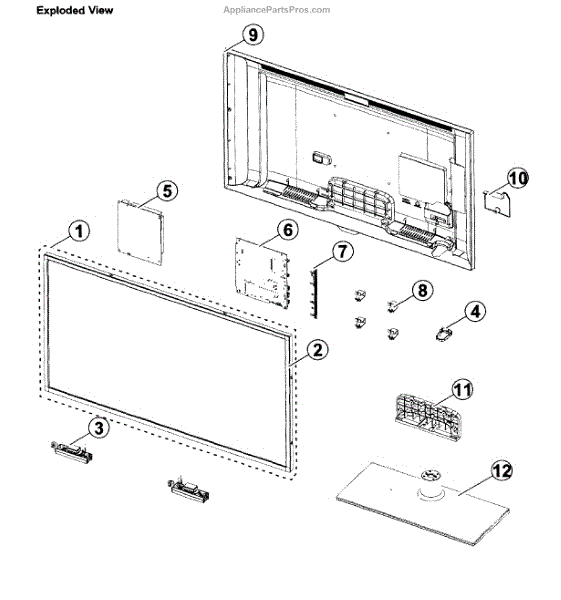 Exploded View

AppliancePartsPros.com

9

10

5

1

6

7

8

4

2

11

3

12