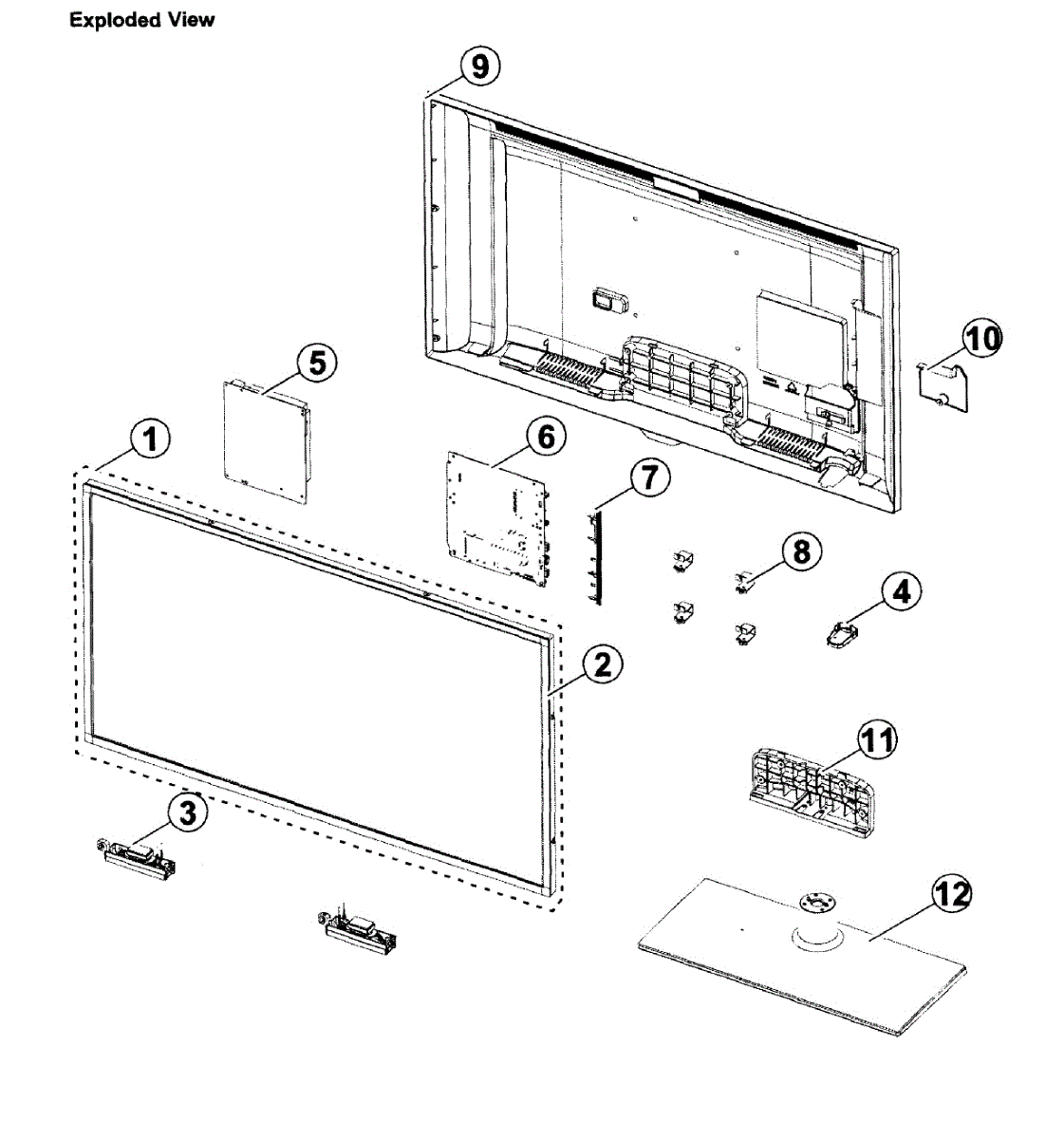 Exploded View

9

10

5

1

6

7

8

4

2

11

3

12