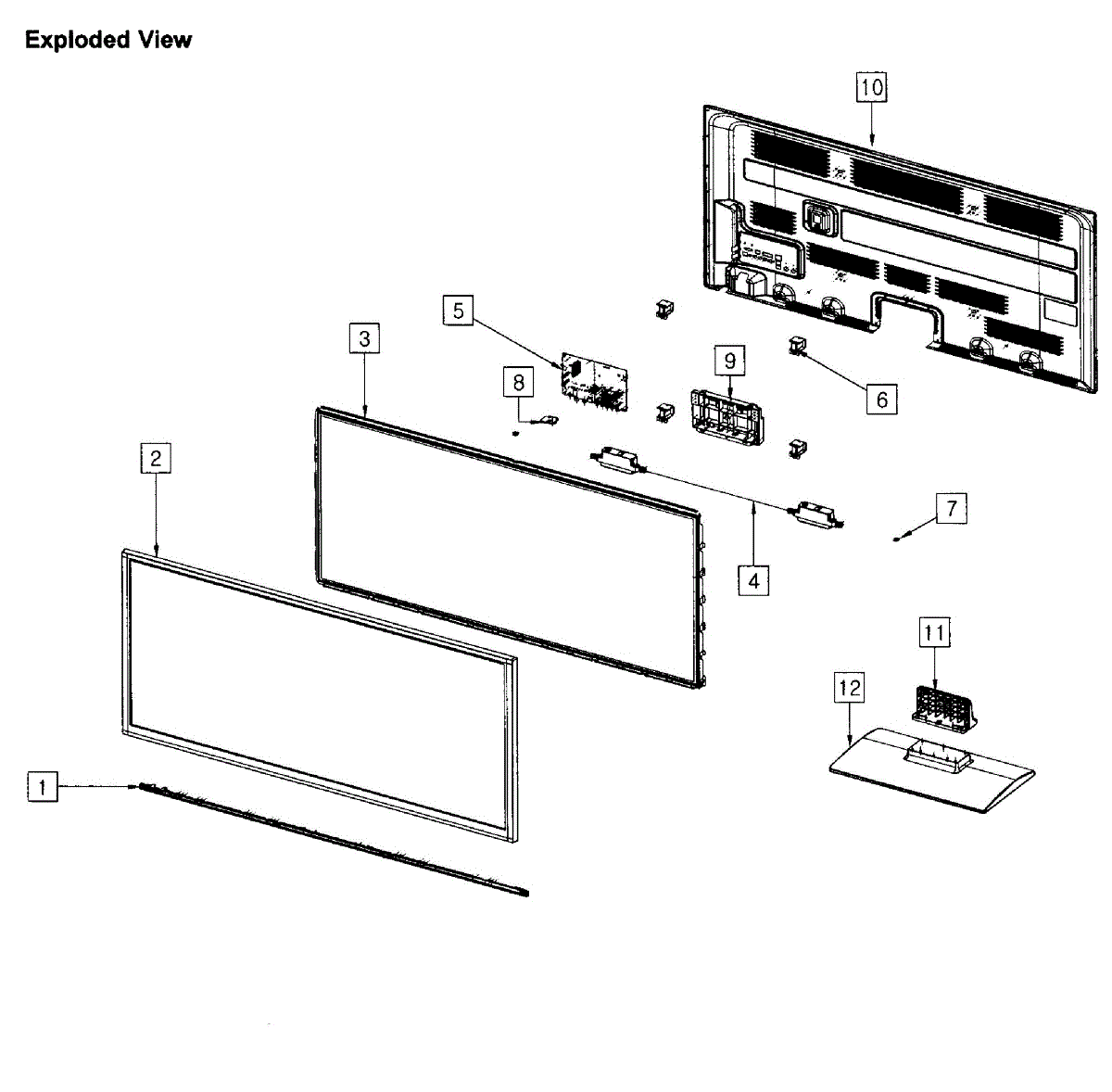 Exploded View

10

5

3

9

8

6

2

7

4

11

12

1